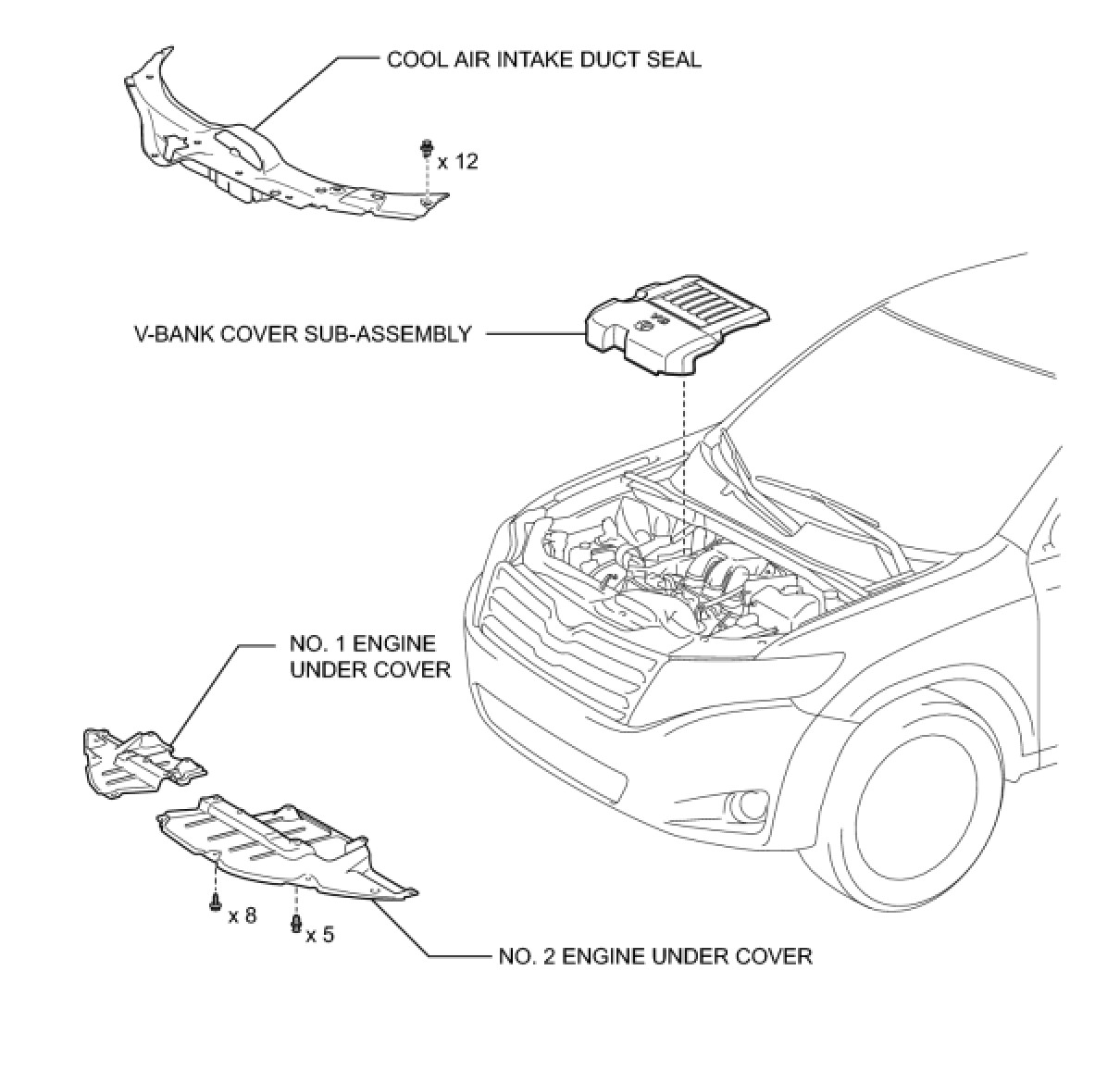 COOL AIR INTAKE DUCT SEAL

x 12

V-BANK COVER SUB-ASSEMBLY

NO. 1 ENGINE UNDER COVER

x 8

x 5

NO. 2 ENGINE UNDER COVER