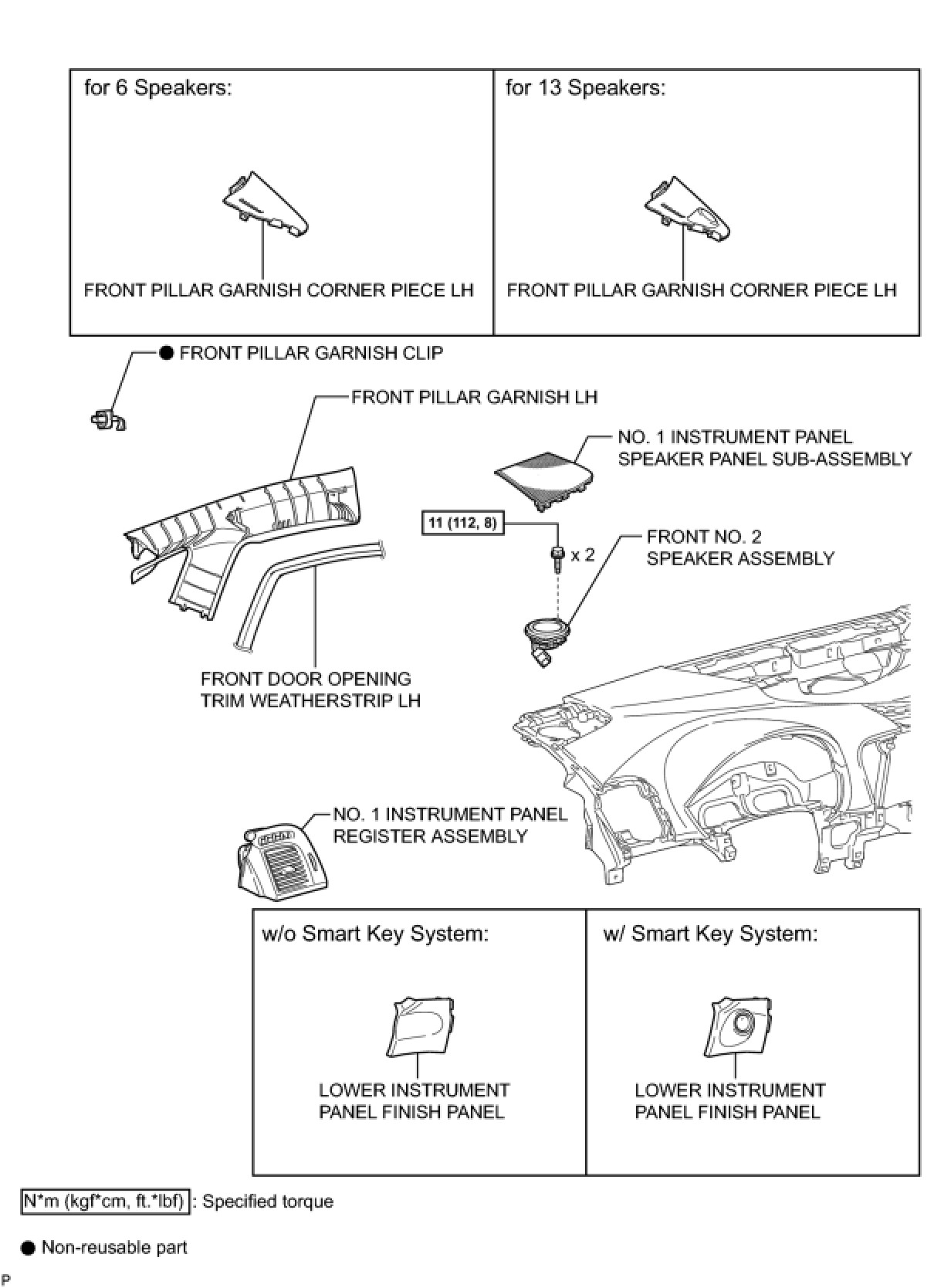 for 6 Speakers:

FRONT PILLAR GARNISH CORNER PIECE LH

for 13 Speakers:

FRONT PILLAR GARNISH CORNER PIECE LH

● FRONT PILLAR GARNISH CLIP

FRONT PILLAR GARNISH LH

NO. 1 INSTRUMENT PANEL SPEAKER PANEL SUB-ASSEMBLY

11 (112, 8)

x 2

FRONT NO. 2 SPEAKER ASSEMBLY

FRONT DOOR OPENING TRIM WEATHERSTRIP LH

NO. 1 INSTRUMENT PANEL REGISTER ASSEMBLY

w/o Smart Key System:

LOWER INSTRUMENT PANEL FINISH PANEL

w/ Smart Key System:

LOWER INSTRUMENT PANEL FINISH PANEL

N*m (kgf*cm, ft.*lbf) : Specified torque

● Non-reusable part

P