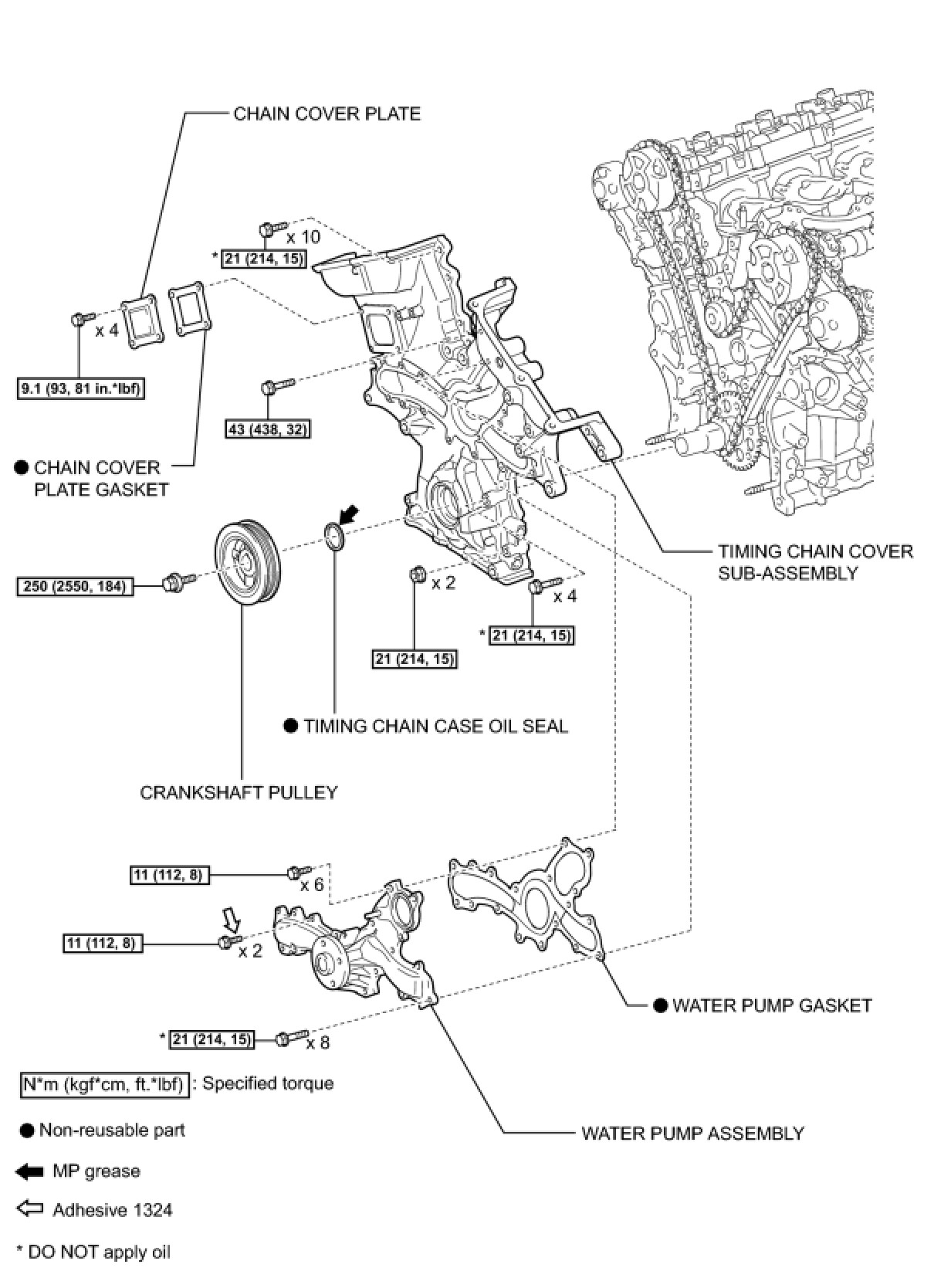 CHAIN COVER PLATE

x 10

* 21 (214, 15)

x 4

9.1 (93, 81 in.*lbf)

43 (438, 32)

● CHAIN COVER PLATE GASKET

TIMING CHAIN COVER SUB-ASSEMBLY

250 (2550, 184)

x 2

x 4

* 21 (214, 15)

21 (214, 15)

● TIMING CHAIN CASE OIL SEAL

CRANKSHAFT PULLEY

11 (112, 8)

x 6

11 (112, 8)

x 2

● WATER PUMP GASKET

* 21 (214, 15)

x 8

N*m (kgf*cm, ft.*lbf) : Specified torque

● Non-reusable part

WATER PUMP ASSEMBLY

MP grease

Adhesive 1324

* DO NOT apply oil