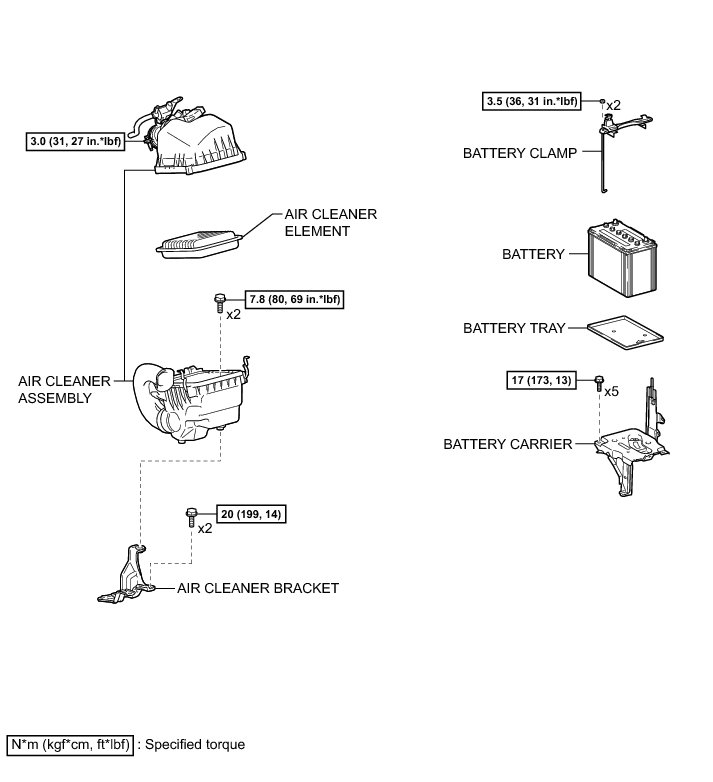 3.0 (31, 27 in.*lbf)

AIR CLEANER ELEMENT

7.8 (80, 69 in.*lbf)
x2

AIR CLEANER ASSEMBLY

20 (199, 14)
x2

AIR CLEANER BRACKET

3.5 (36, 31 in.*lbf)
x2

BATTERY CLAMP

BATTERY

BATTERY TRAY

17 (173, 13)
x5

BATTERY CARRIER

N*m (kgf*cm, ft*lbf) : Specified torque