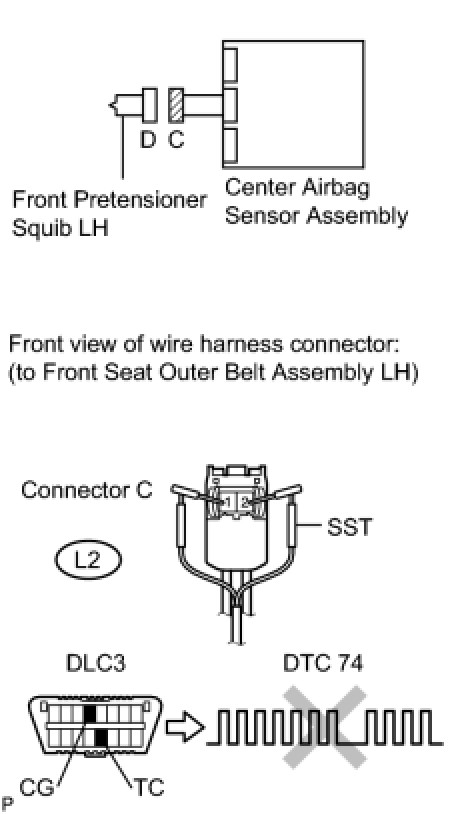 D C

Front Pretensioner Squib LH

Center Airbag Sensor Assembly

Front view of wire harness connector:
(to Front Seat Outer Belt Assembly LH)

Connector C

1 2

SST

L2

DLC3

DTC 74

CG

TC

P