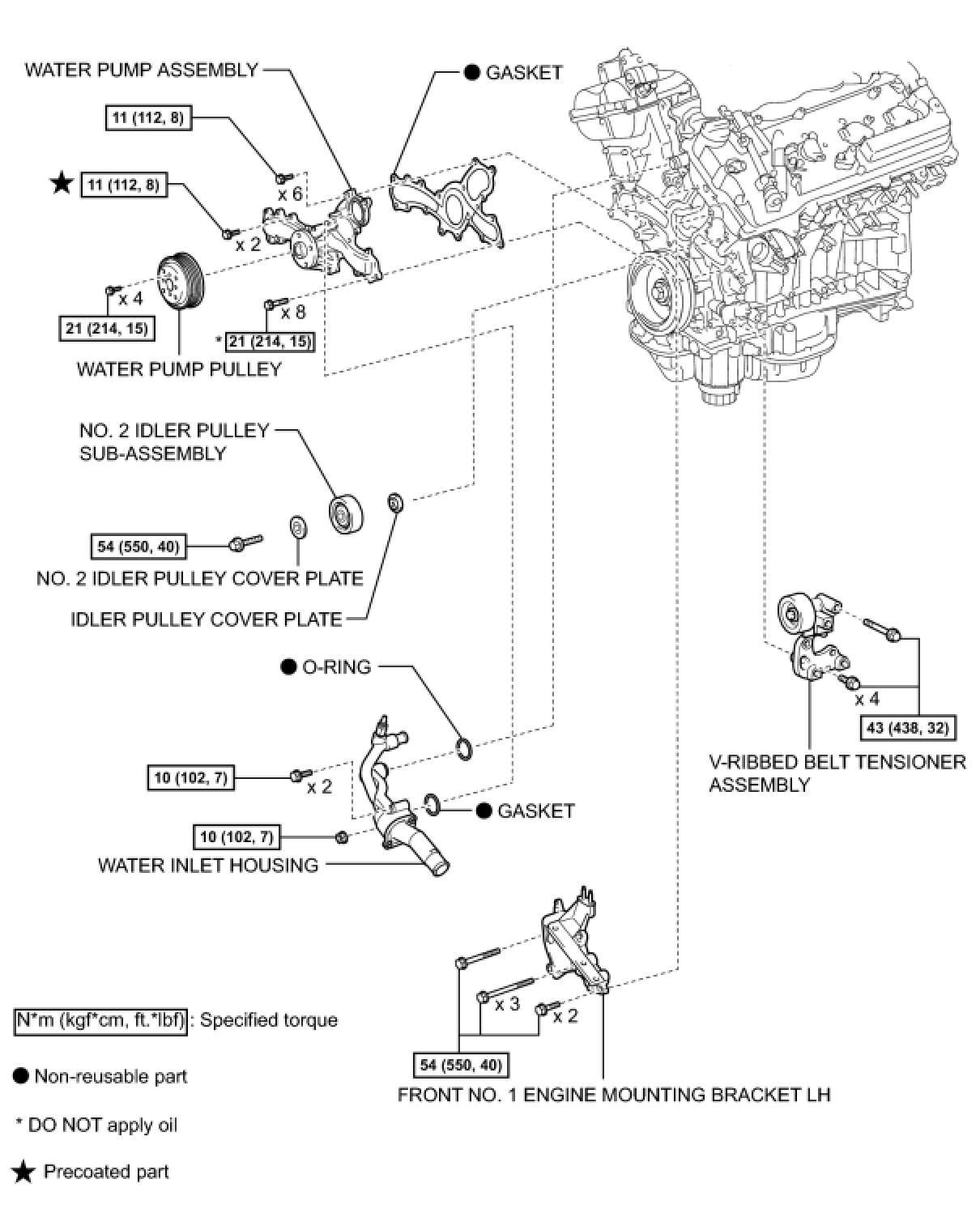 WATER PUMP ASSEMBLY

● GASKET

11 (112, 8)

x 6

★ 11 (112, 8)

x 2

x 4

21 (214, 15)

x 8

* 21 (214, 15)

WATER PUMP PULLEY

NO. 2 IDLER PULLEY SUB-ASSEMBLY

54 (550, 40)

NO. 2 IDLER PULLEY COVER PLATE

IDLER PULLEY COVER PLATE

● O-RING

10 (102, 7)

x 2

● GASKET

10 (102, 7)

WATER INLET HOUSING

x 4

43 (438, 32)

V-RIBBED BELT TENSIONER ASSEMBLY

x 3

x 2

54 (550, 40)

FRONT NO. 1 ENGINE MOUNTING BRACKET LH

N*m (kgf*cm, ft.*lbf) : Specified torque

● Non-reusable part

* DO NOT apply oil

★ Precoated part