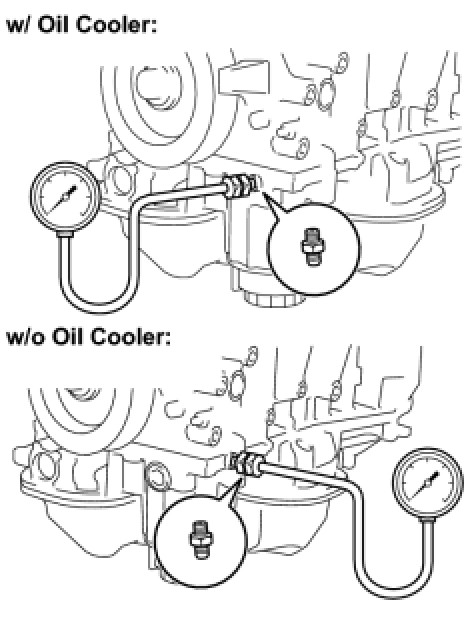 w/ Oil Cooler:

w/o Oil Cooler: