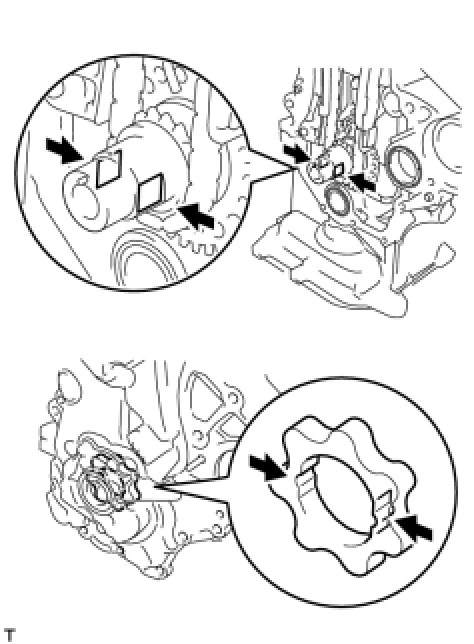 T