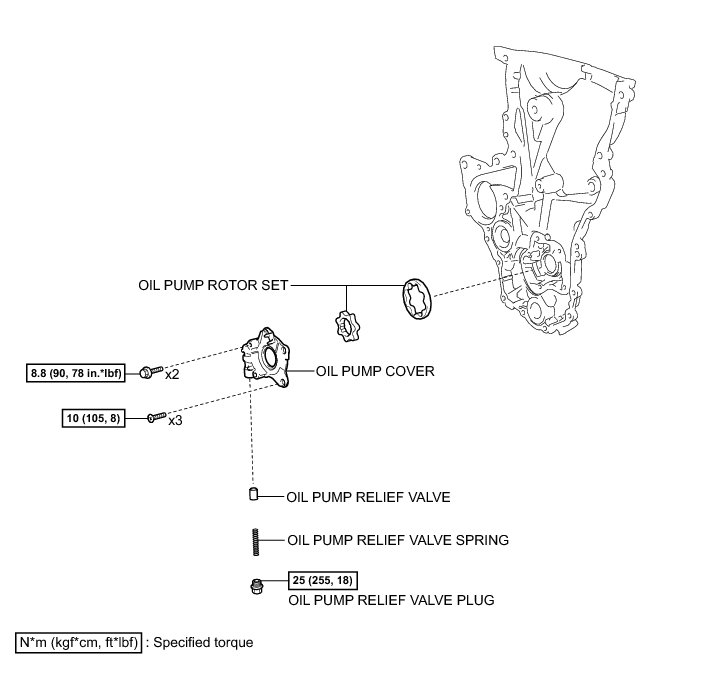 OIL PUMP ROTOR SET

8.8 (90, 78 in.*lbf) x2

OIL PUMP COVER

10 (105, 8) x3

OIL PUMP RELIEF VALVE

OIL PUMP RELIEF VALVE SPRING

25 (255, 18)

OIL PUMP RELIEF VALVE PLUG

N*m (kgf*cm, ft*lbf) : Specified torque