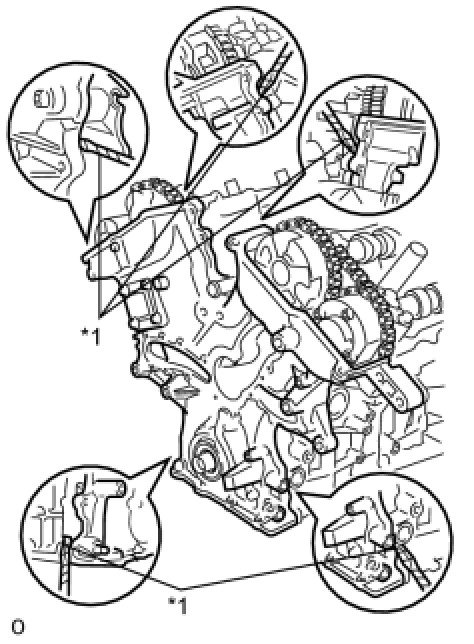 *1

*1

O