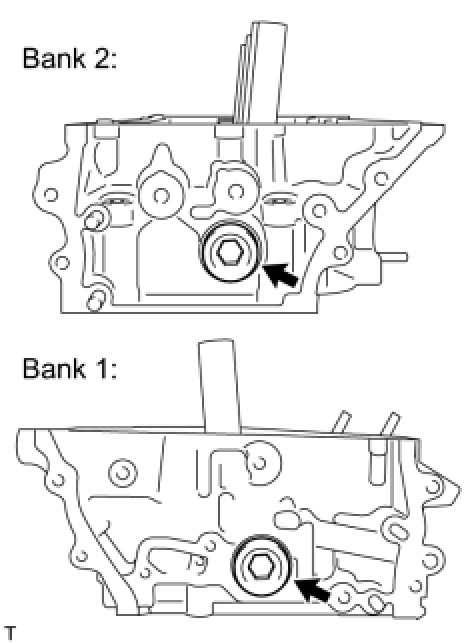 Bank 2:

Bank 1:

T