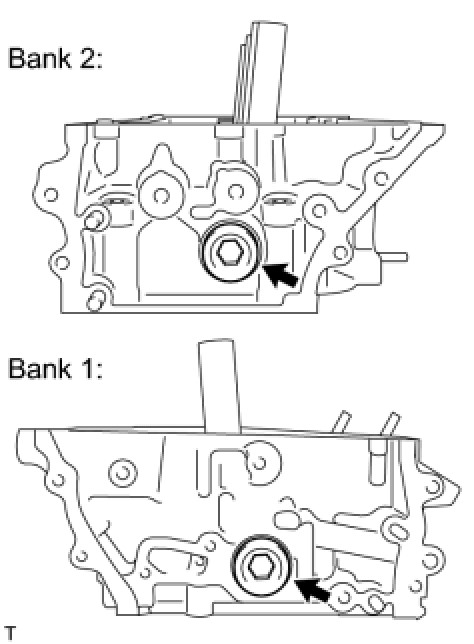 Bank 2:

Bank 1:

T