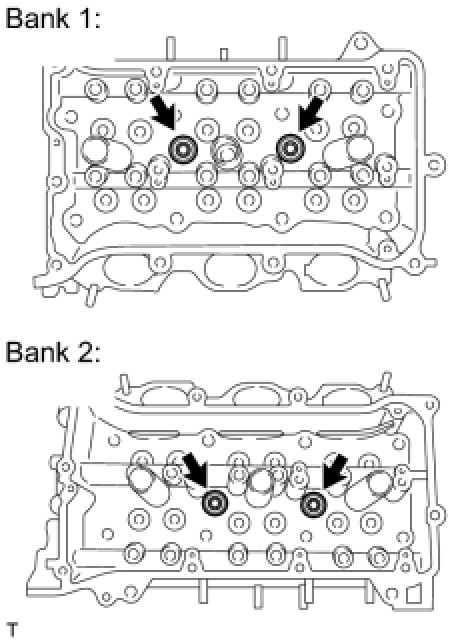 Bank 1:

Bank 2:

T