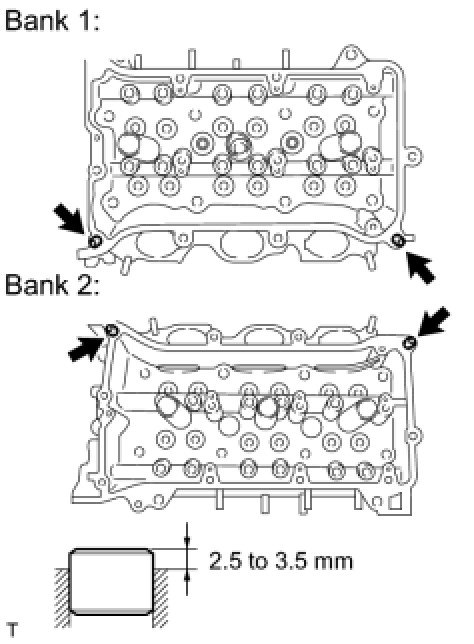 Bank 1:

Bank 2:

2.5 to 3.5 mm

T