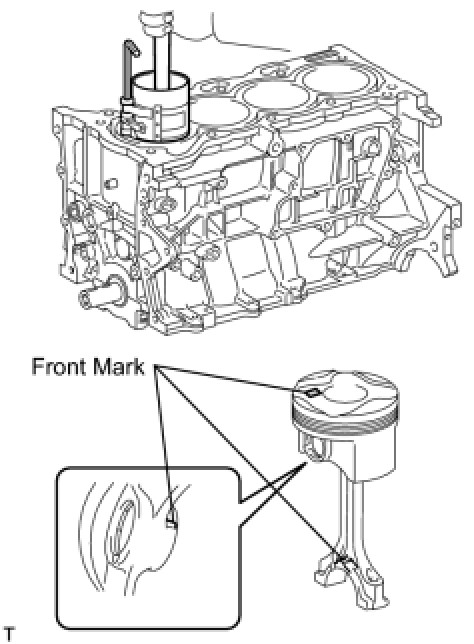 Front Mark

T