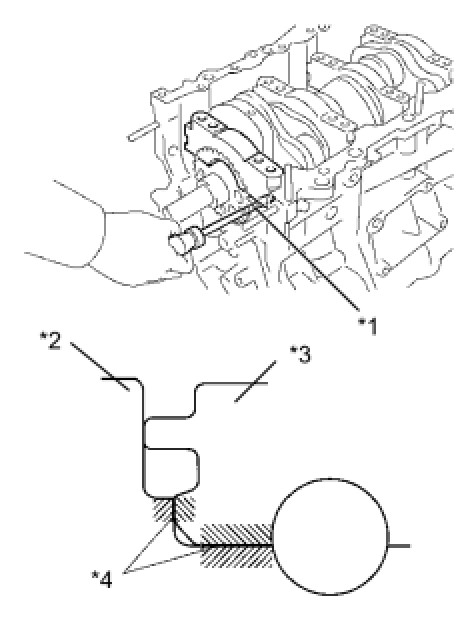 *1

*2

*3

*4