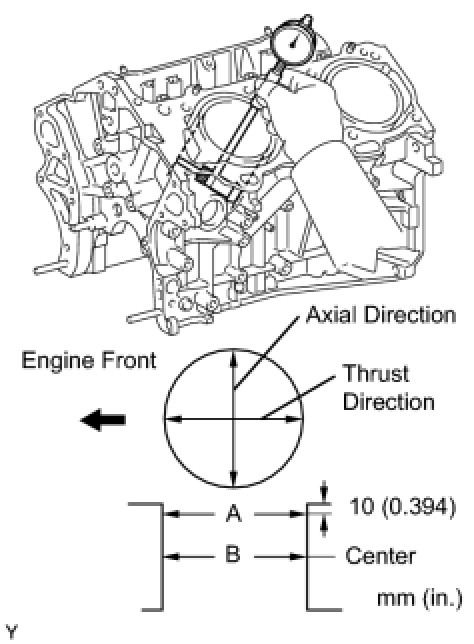 Axial Direction

Engine Front

Thrust Direction

A

10 (0.394)

B

Center

mm (in.)

Y