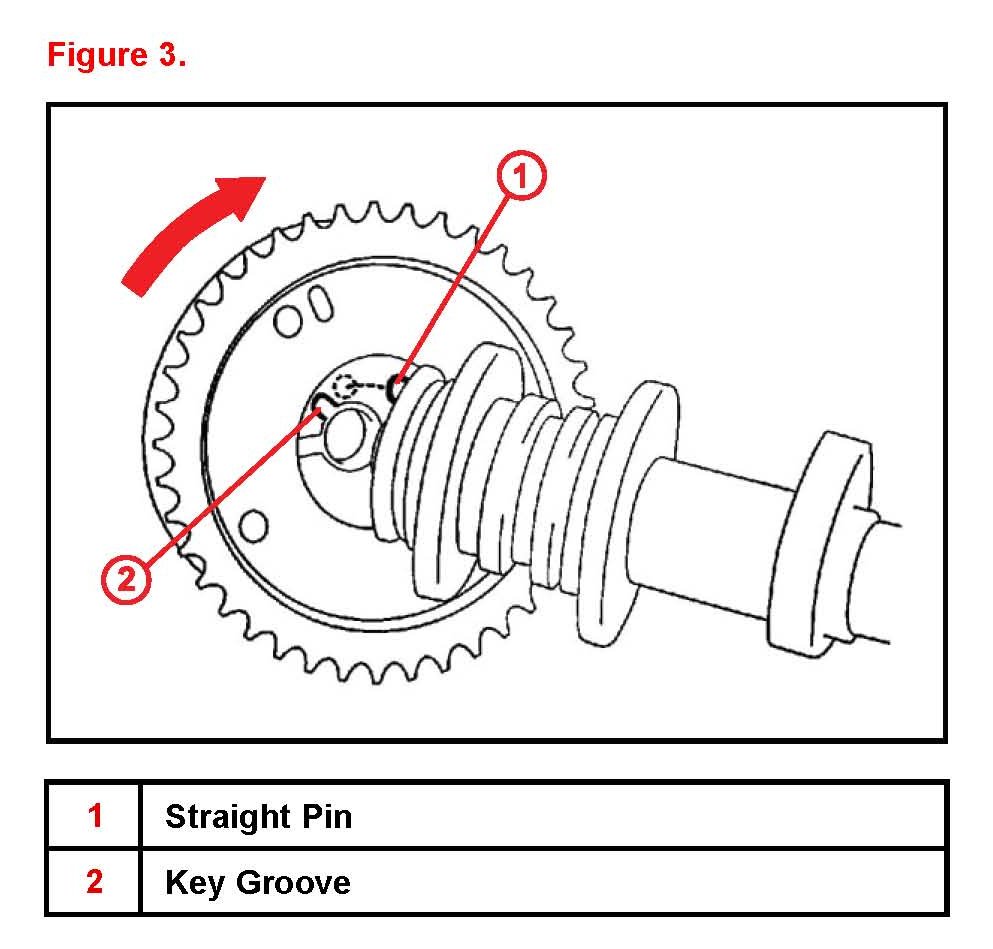 Figure 3.

1

2

| 1 | Straight Pin |
|---|---|
| 2 | Key Groove |