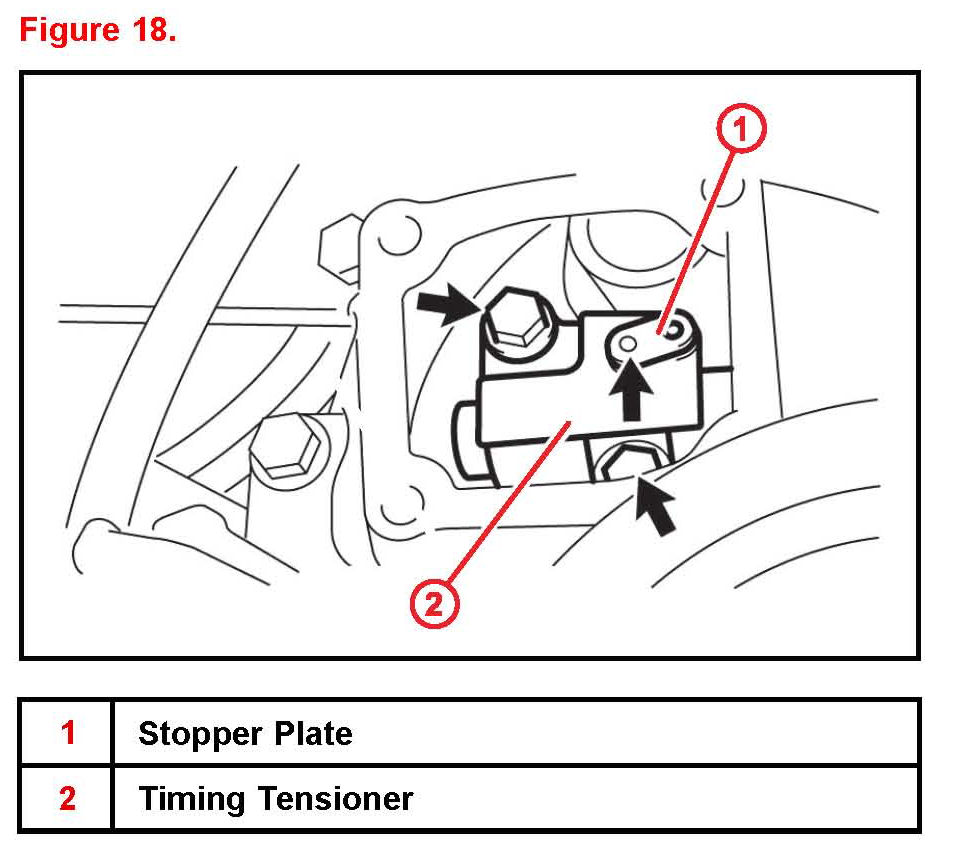 Figure 18.

1

2

| 1 | Stopper Plate |
|---|---|
| 2 | Timing Tensioner |