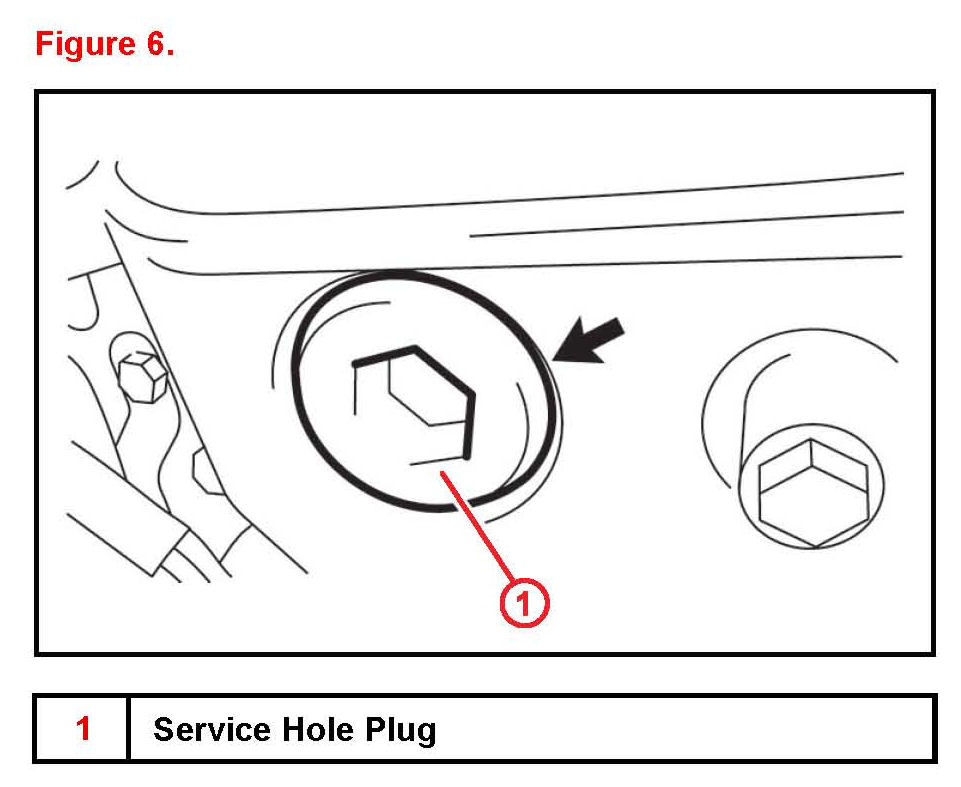 Figure 6.

1

| 1 | Service Hole Plug |
|---|---|