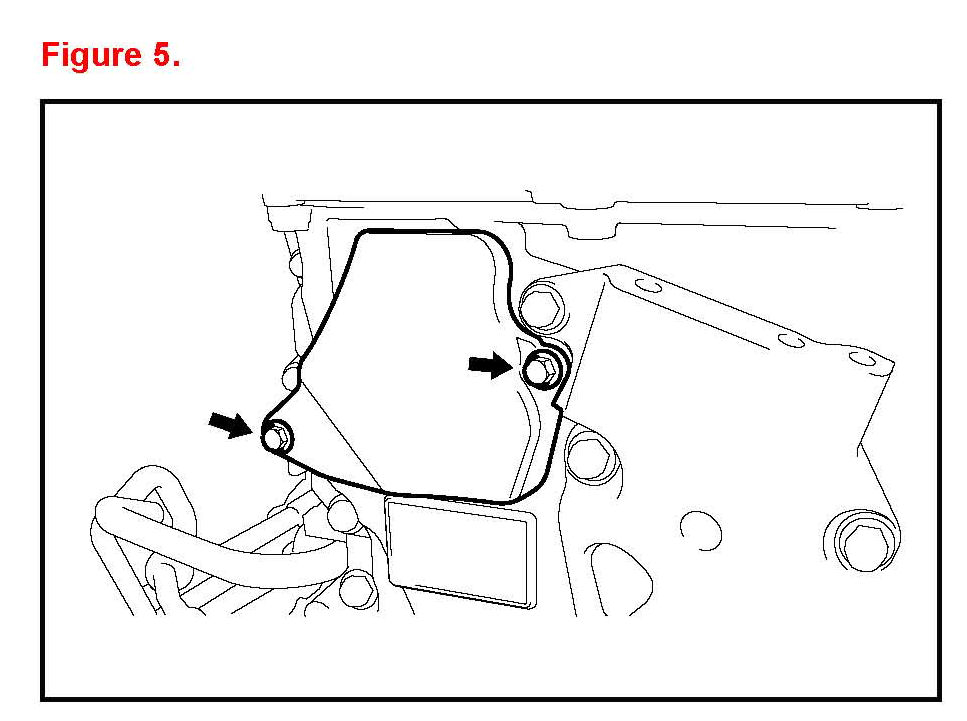 Figure 5.