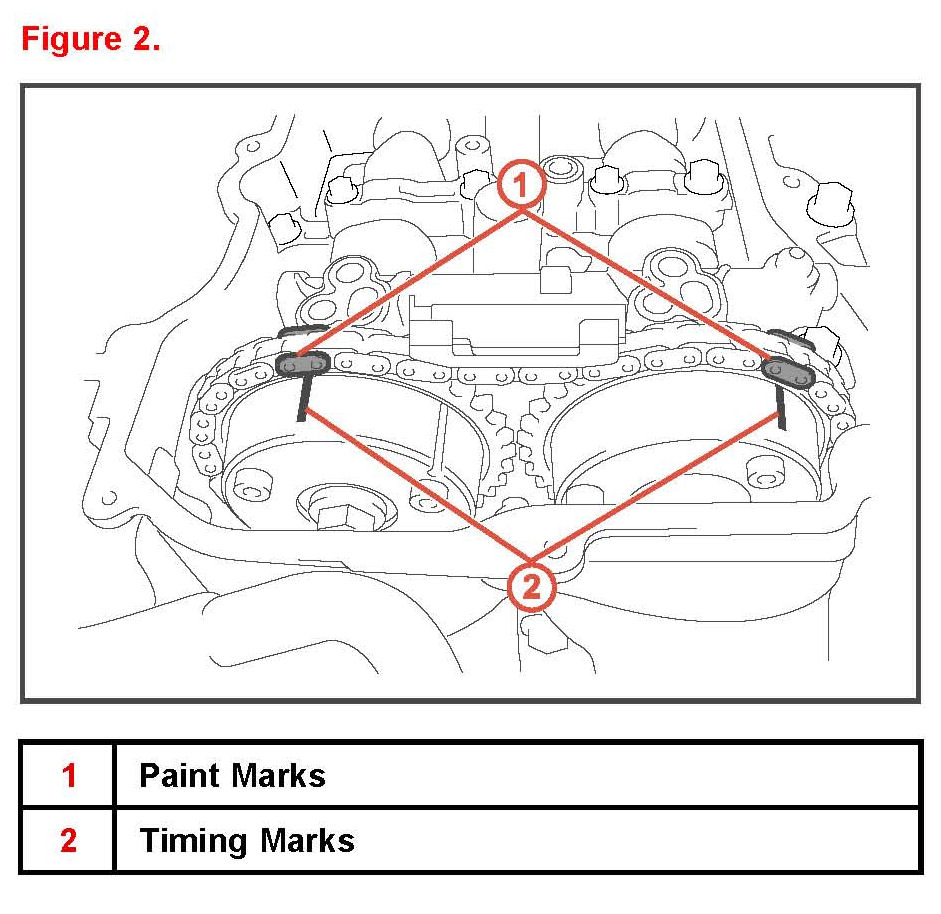 Figure 2.

1

2

| 1 | Paint Marks |
|---|---|
| 2 | Timing Marks |