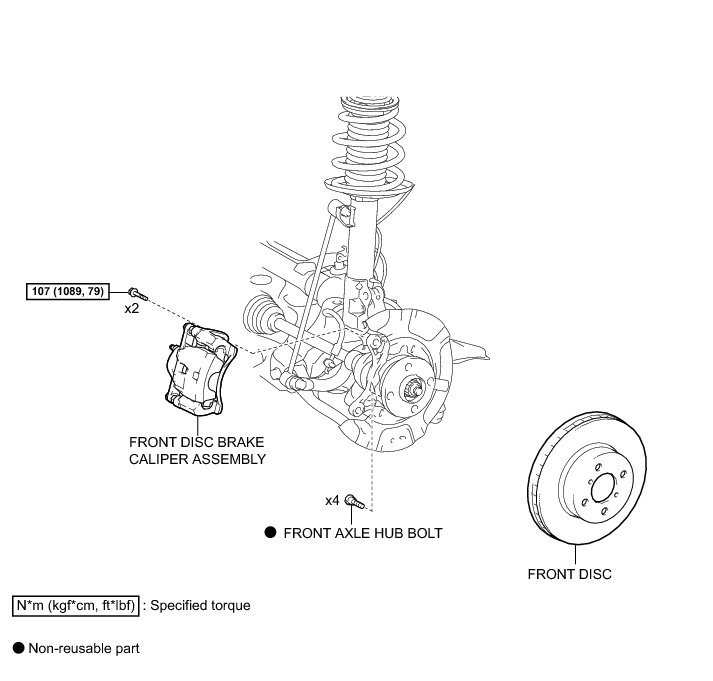 107 (1089, 79)

x2

FRONT DISC BRAKE CALIPER ASSEMBLY

x4

● FRONT AXLE HUB BOLT

FRONT DISC

N*m (kgf*cm, ft*lbf) : Specified torque

● Non-reusable part