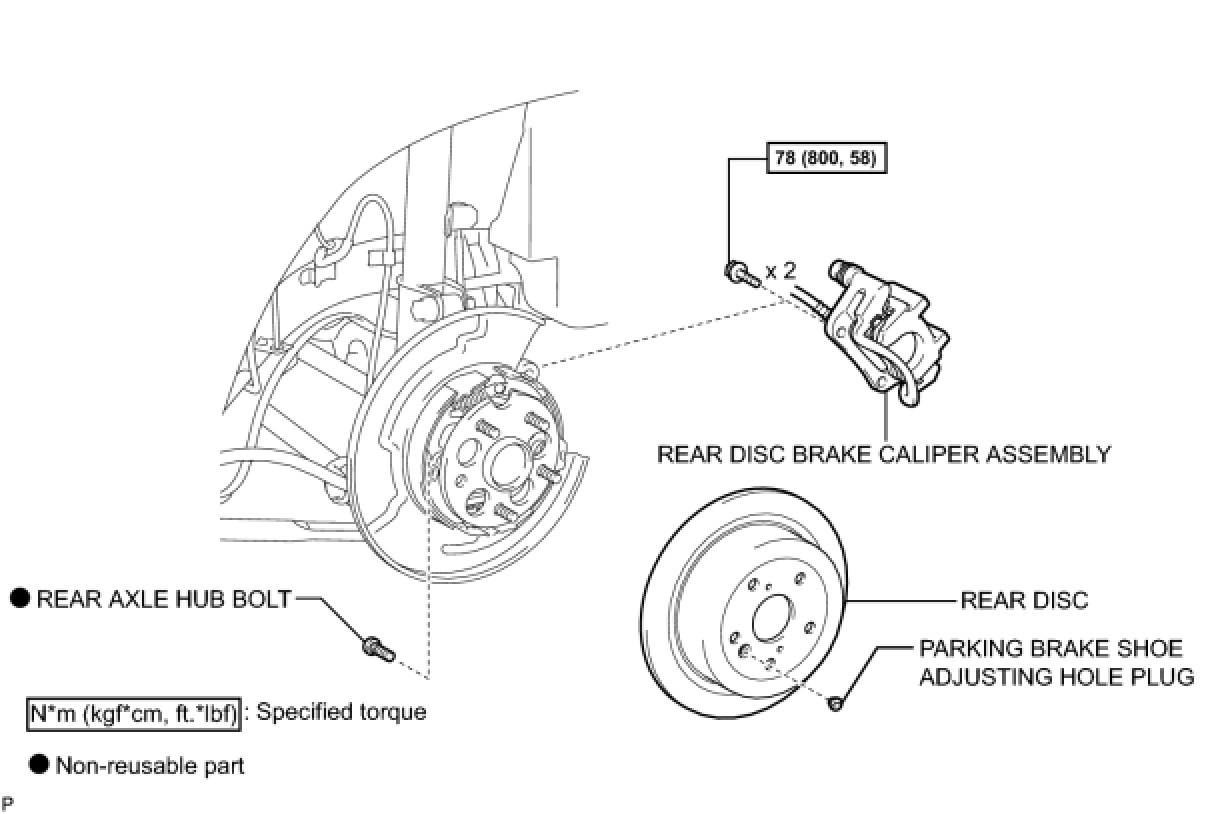 78 (800, 58)

x 2

REAR DISC BRAKE CALIPER ASSEMBLY

● REAR AXLE HUB BOLT

REAR DISC

PARKING BRAKE SHOE ADJUSTING HOLE PLUG

N*m (kgf*cm, ft.*lbf) : Specified torque

● Non-reusable part

P