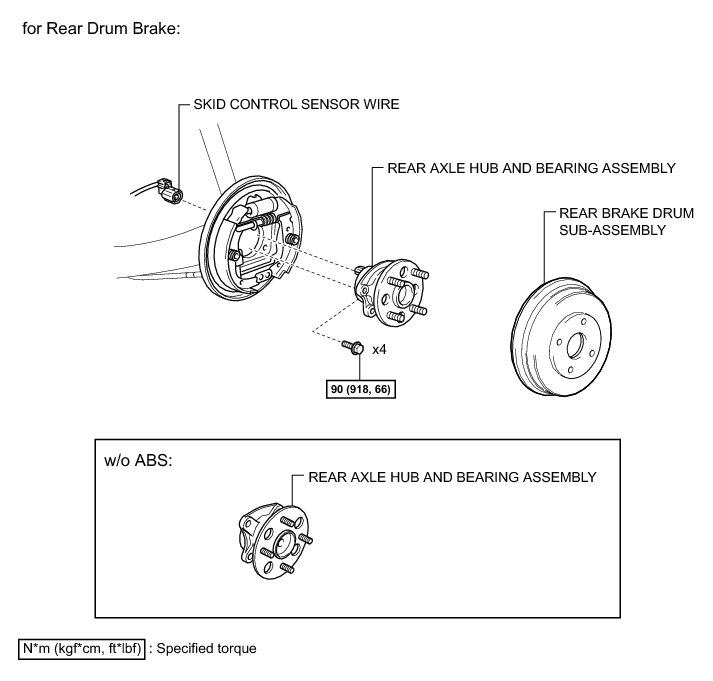 for Rear Drum Brake:

SKID CONTROL SENSOR WIRE

REAR AXLE HUB AND BEARING ASSEMBLY

REAR BRAKE DRUM SUB-ASSEMBLY

x4

90 (918, 66)

w/o ABS:

REAR AXLE HUB AND BEARING ASSEMBLY

N*m (kgf*cm, ft*lbf) : Specified torque