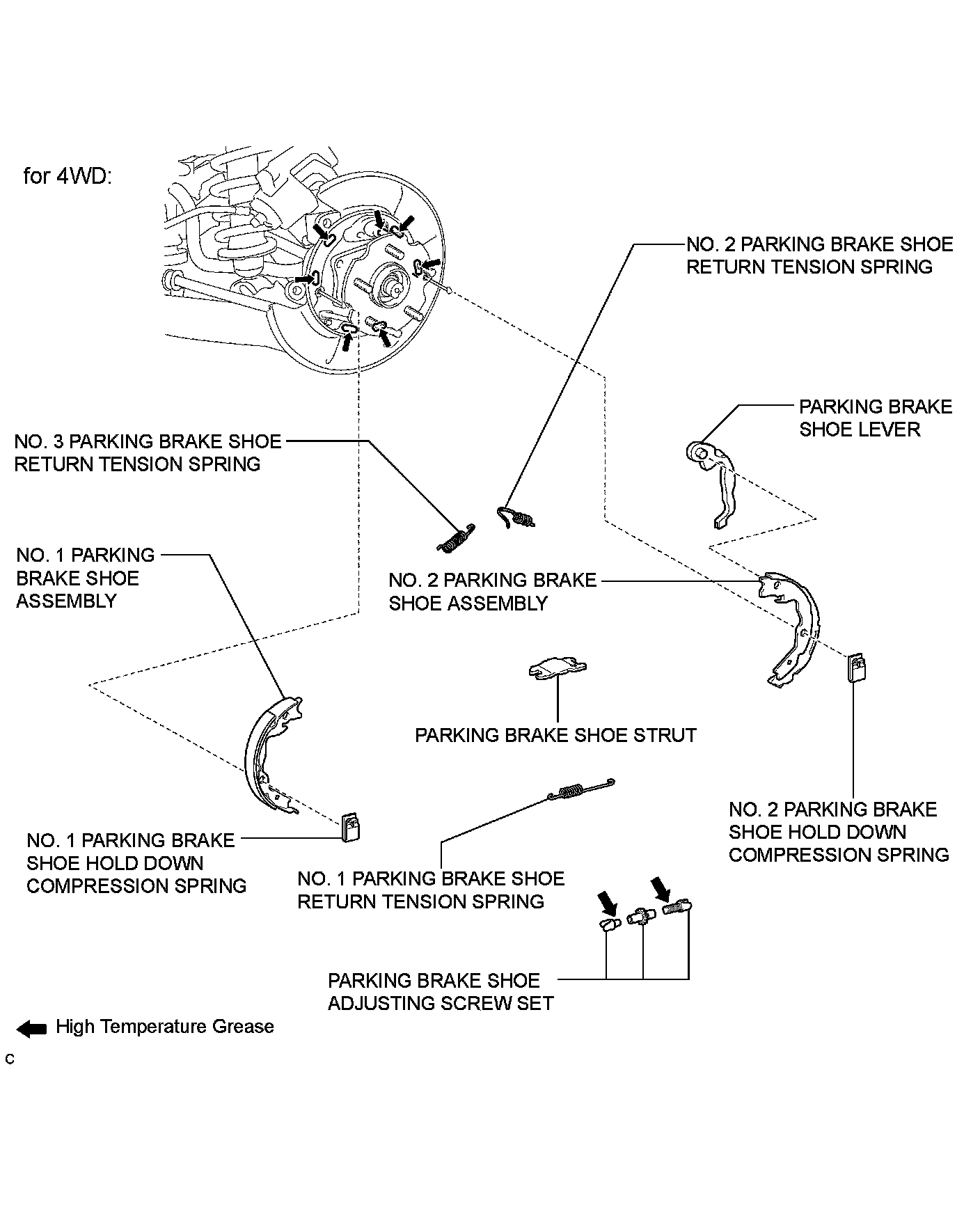 for 4WD:

NO. 2 PARKING BRAKE SHOE RETURN TENSION SPRING

PARKING BRAKE SHOE LEVER

NO. 3 PARKING BRAKE SHOE RETURN TENSION SPRING

NO. 1 PARKING BRAKE SHOE ASSEMBLY

NO. 2 PARKING BRAKE SHOE ASSEMBLY

PARKING BRAKE SHOE STRUT

NO. 2 PARKING BRAKE SHOE HOLD DOWN COMPRESSION SPRING

NO. 1 PARKING BRAKE SHOE HOLD DOWN COMPRESSION SPRING

NO. 1 PARKING BRAKE SHOE RETURN TENSION SPRING

PARKING BRAKE SHOE ADJUSTING SCREW SET

High Temperature Grease

C