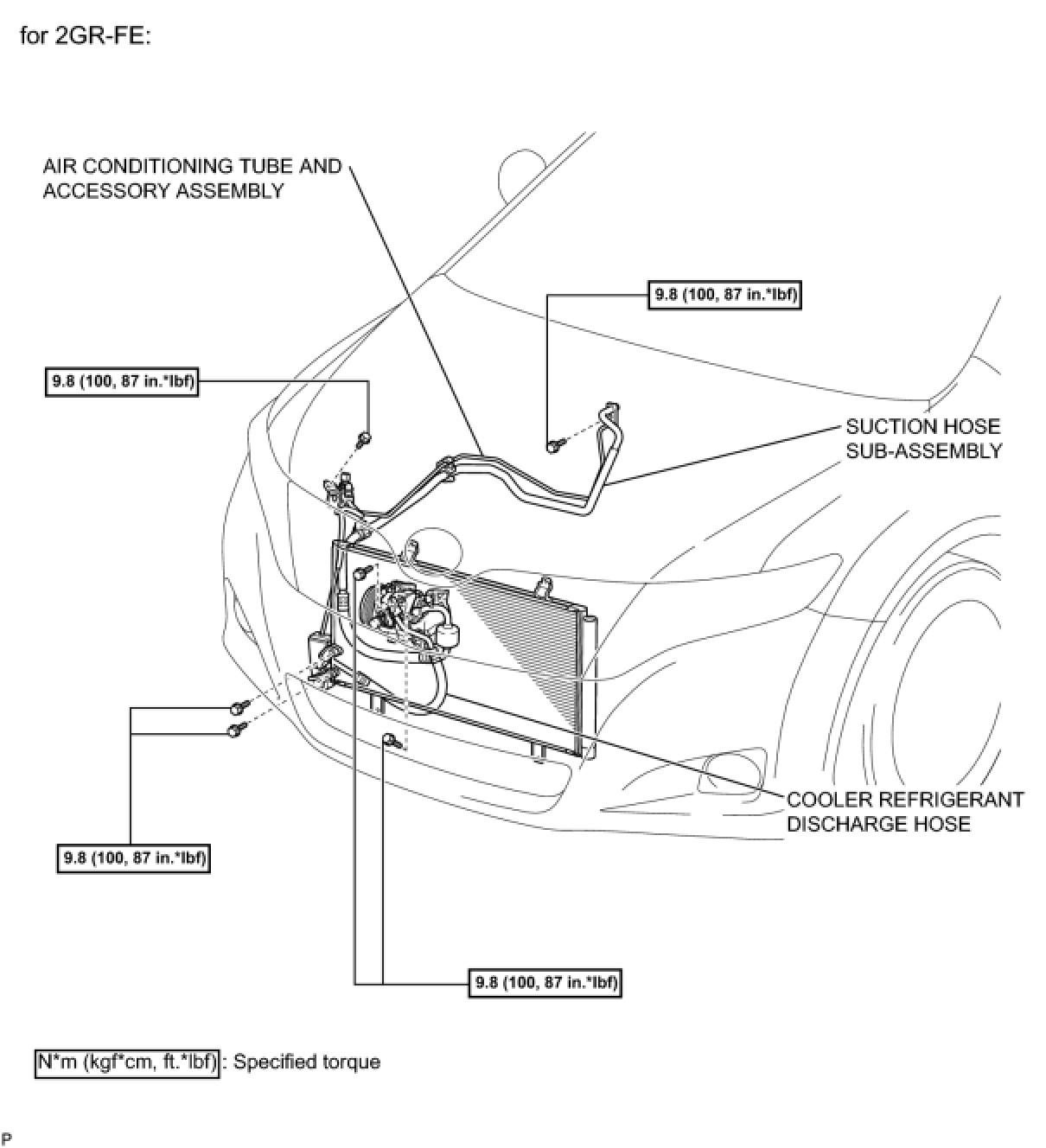 for 2GR-FE:

AIR CONDITIONING TUBE AND ACCESSORY ASSEMBLY

9.8 (100, 87 in.*lbf)

9.8 (100, 87 in.*lbf)

SUCTION HOSE SUB-ASSEMBLY

COOLER REFRIGERANT DISCHARGE HOSE

9.8 (100, 87 in.*lbf)

9.8 (100, 87 in.*lbf)

N*m (kgf*cm, ft.*lbf) : Specified torque

P