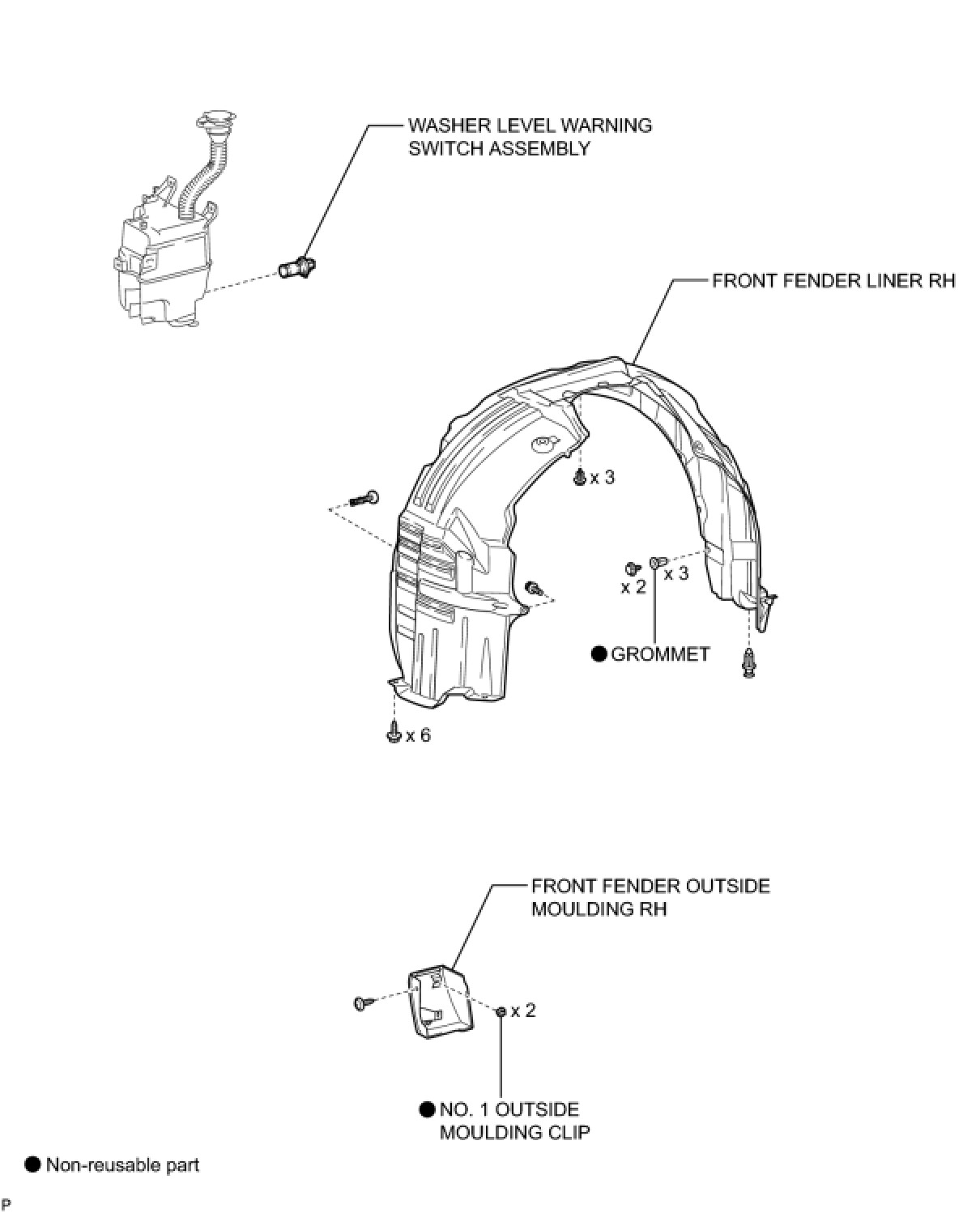 WASHER LEVEL WARNING SWITCH ASSEMBLY

FRONT FENDER LINER RH

x 3

x 2

x 3

● GROMMET

x 6

FRONT FENDER OUTSIDE MOULDING RH

x 2

● NO. 1 OUTSIDE MOULDING CLIP

● Non-reusable part

P