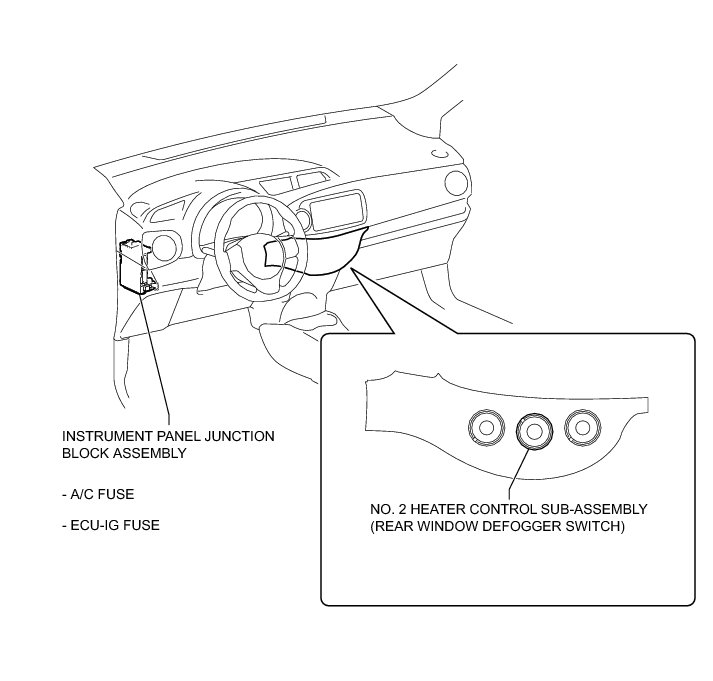 INSTRUMENT PANEL JUNCTION BLOCK ASSEMBLY

- A/C FUSE

- ECU-IG FUSE

NO. 2 HEATER CONTROL SUB-ASSEMBLY
(REAR WINDOW DEFOGGER SWITCH)