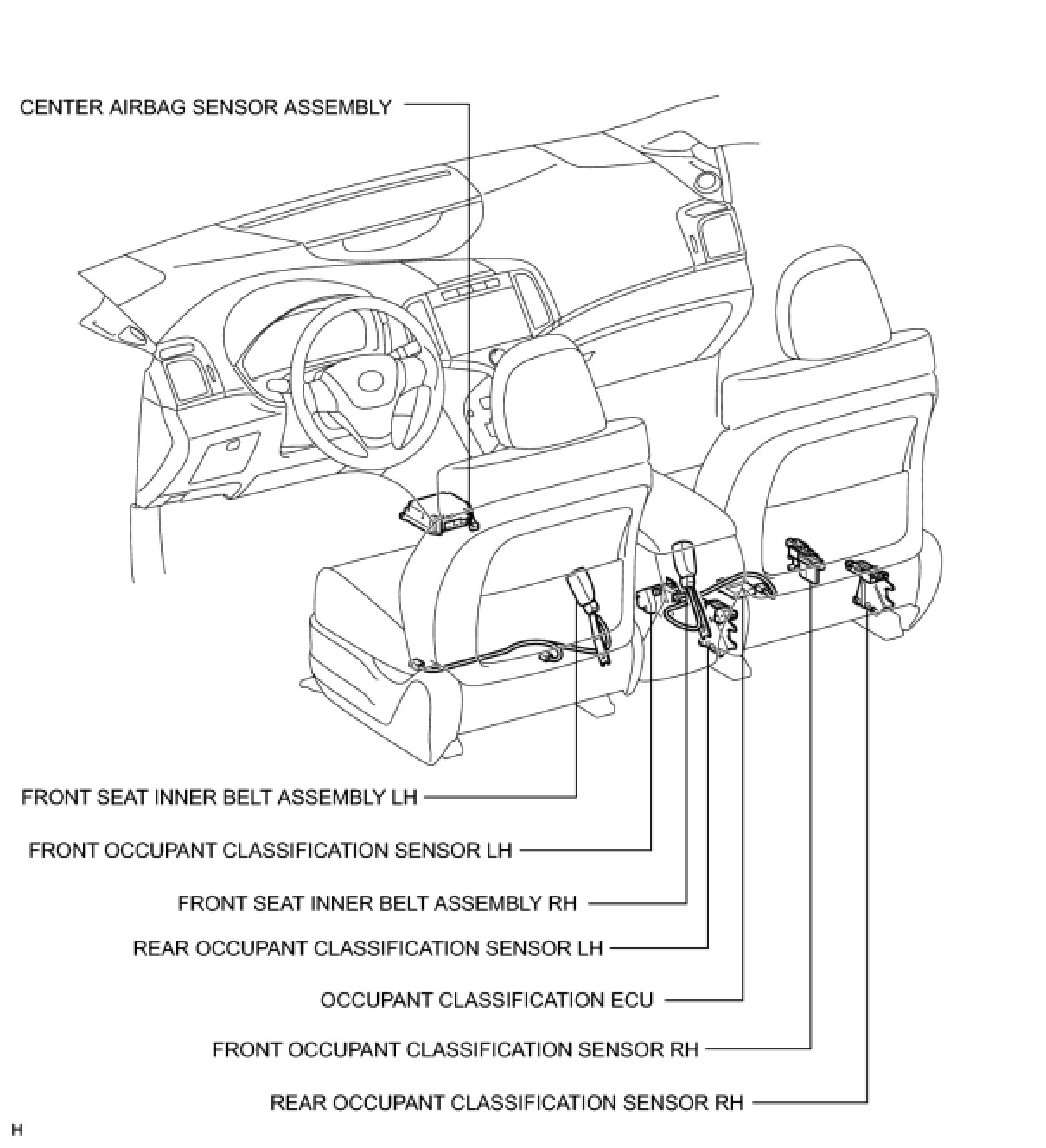 CENTER AIRBAG SENSOR ASSEMBLY

FRONT SEAT INNER BELT ASSEMBLY LH

FRONT OCCUPANT CLASSIFICATION SENSOR LH

FRONT SEAT INNER BELT ASSEMBLY RH

REAR OCCUPANT CLASSIFICATION SENSOR LH

OCCUPANT CLASSIFICATION ECU

FRONT OCCUPANT CLASSIFICATION SENSOR RH

REAR OCCUPANT CLASSIFICATION SENSOR RH

H