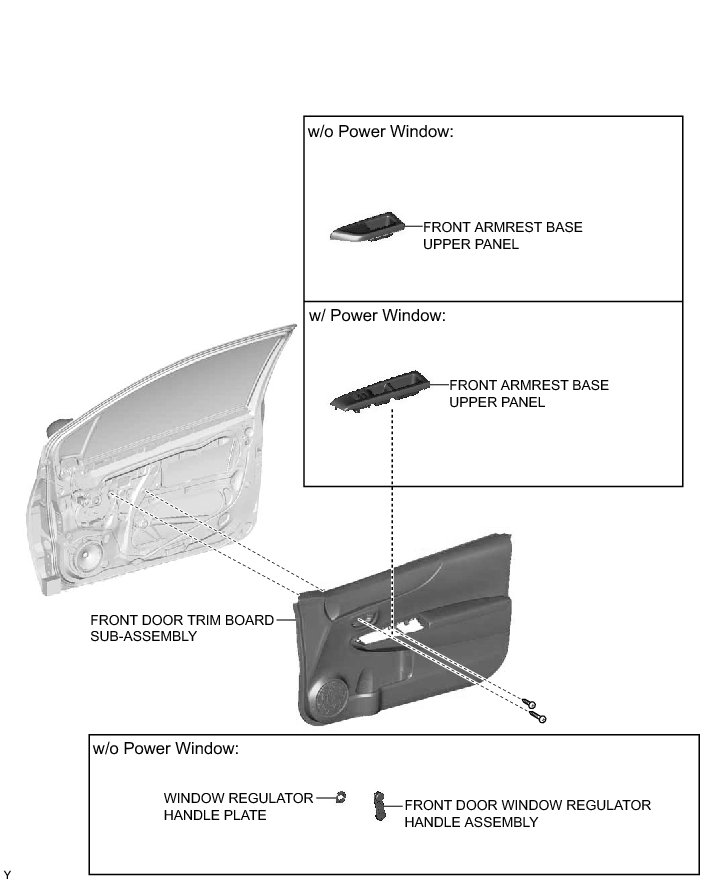 w/o Power Window:

FRONT ARMREST BASE UPPER PANEL

w/ Power Window:

FRONT ARMREST BASE UPPER PANEL

FRONT DOOR TRIM BOARD SUB-ASSEMBLY

w/o Power Window:

WINDOW REGULATOR HANDLE PLATE

FRONT DOOR WINDOW REGULATOR HANDLE ASSEMBLY

Y