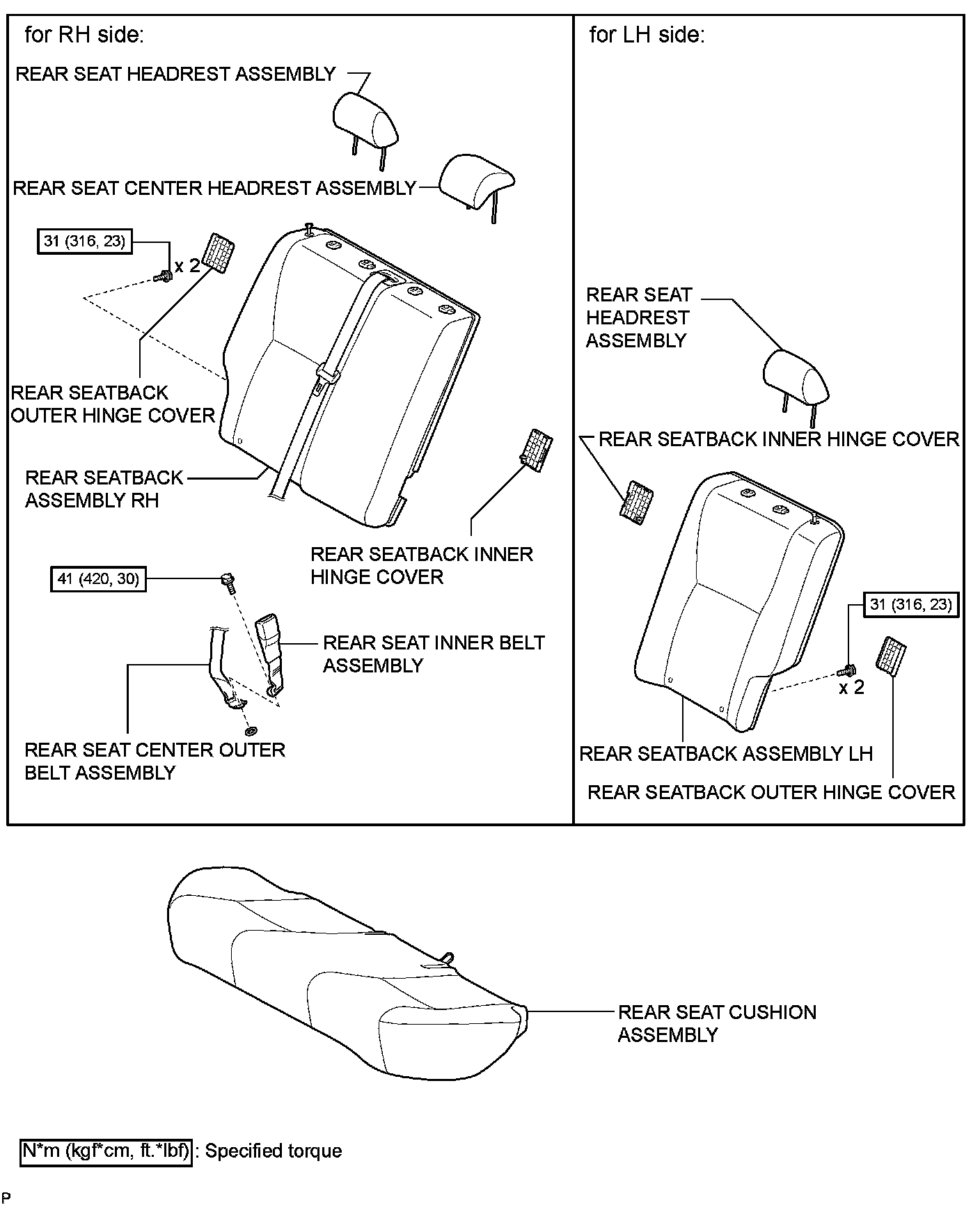 for RH side:

REAR SEAT HEADREST ASSEMBLY

REAR SEAT CENTER HEADREST ASSEMBLY

31 (316, 23)

x 2

REAR SEATBACK OUTER HINGE COVER

REAR SEATBACK ASSEMBLY RH

REAR SEATBACK INNER HINGE COVER

41 (420, 30)

REAR SEAT INNER BELT ASSEMBLY

REAR SEAT CENTER OUTER BELT ASSEMBLY

for LH side:

REAR SEAT HEADREST ASSEMBLY

REAR SEATBACK INNER HINGE COVER

31 (316, 23)

x 2

REAR SEATBACK ASSEMBLY LH

REAR SEATBACK OUTER HINGE COVER

REAR SEAT CUSHION ASSEMBLY

N*m (kgf*cm, ft.*lbf) : Specified torque

P