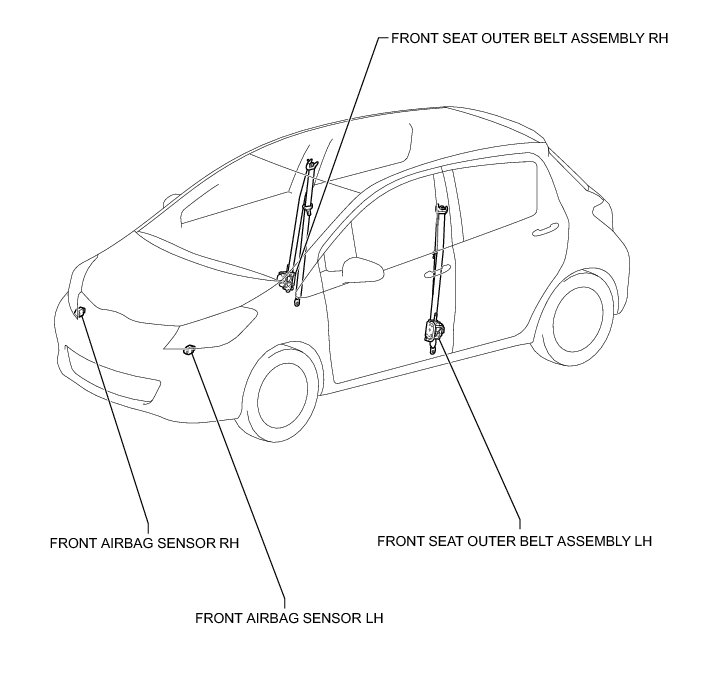 FRONT SEAT OUTER BELT ASSEMBLY RH

FRONT AIRBAG SENSOR RH

FRONT SEAT OUTER BELT ASSEMBLY LH

FRONT AIRBAG SENSOR LH