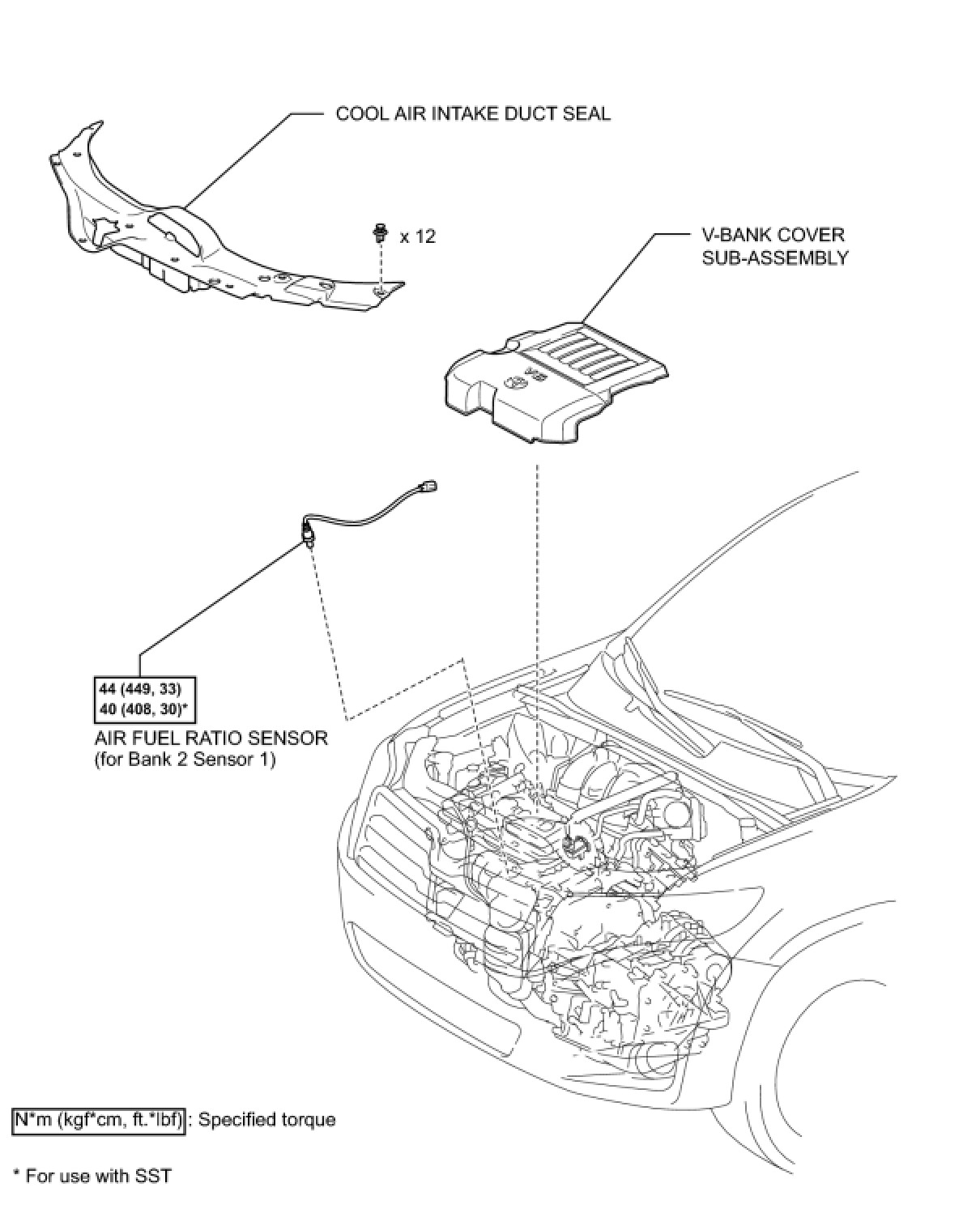 COOL AIR INTAKE DUCT SEAL

x 12

V-BANK COVER SUB-ASSEMBLY

V6

44 (449, 33)
40 (408, 30)*

AIR FUEL RATIO SENSOR (for Bank 2 Sensor 1)

N*m (kgf*cm, ft.*lbf) : Specified torque

* For use with SST