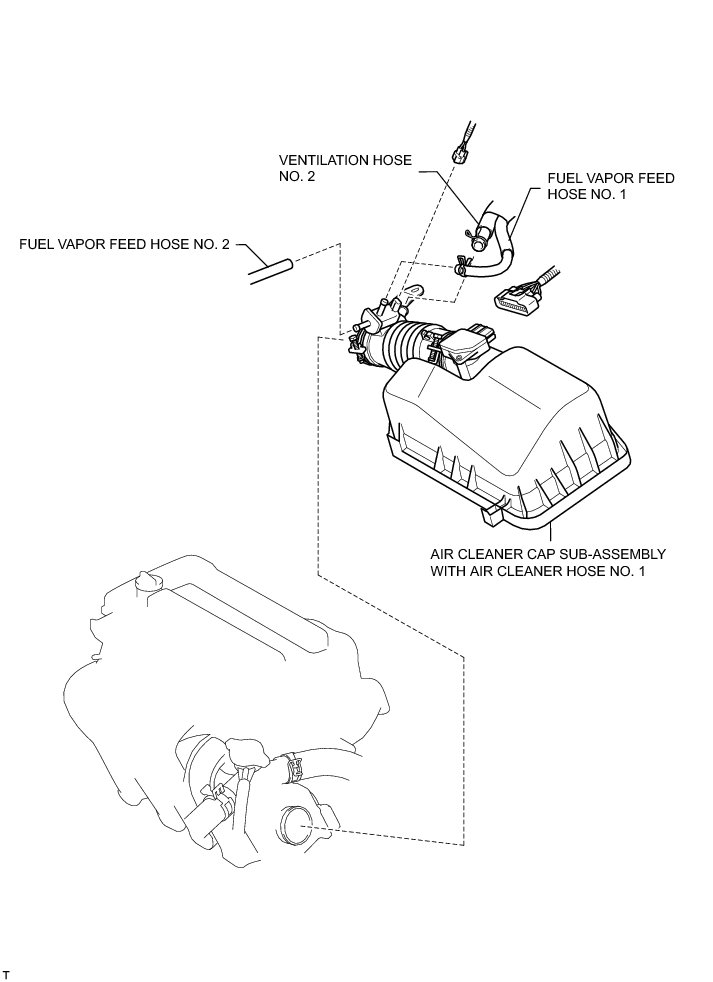 VENTILATION HOSE NO. 2

FUEL VAPOR FEED HOSE NO. 1

FUEL VAPOR FEED HOSE NO. 2

AIR CLEANER CAP SUB-ASSEMBLY WITH AIR CLEANER HOSE NO. 1

T