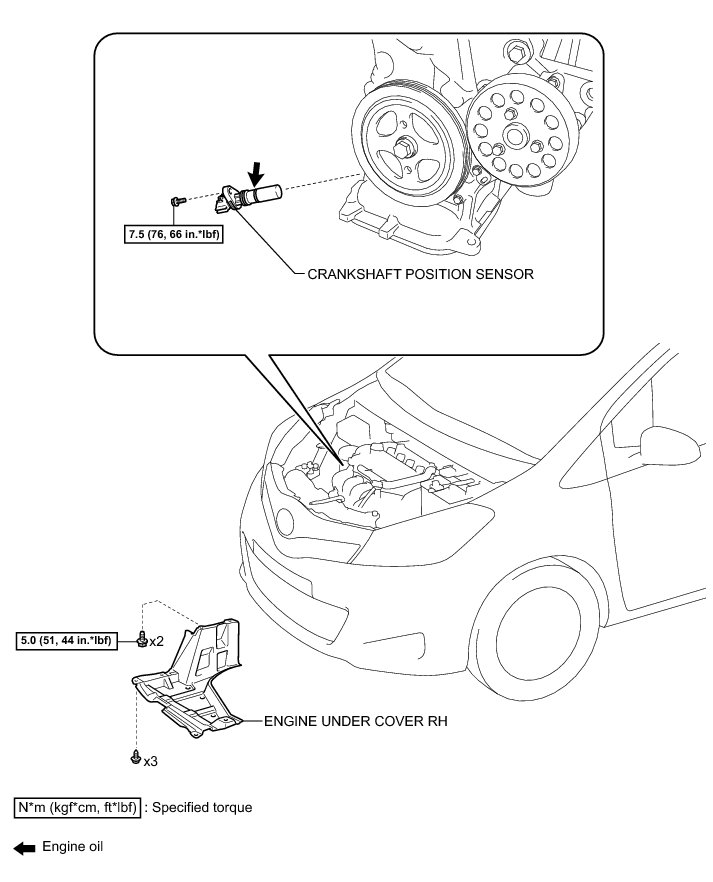 7.5 (76, 66 in.*lbf)

CRANKSHAFT POSITION SENSOR

5.0 (51, 44 in.*lbf)

x2

ENGINE UNDER COVER RH

x3

N*m (kgf*cm, ft*lbf) : Specified torque

Engine oil