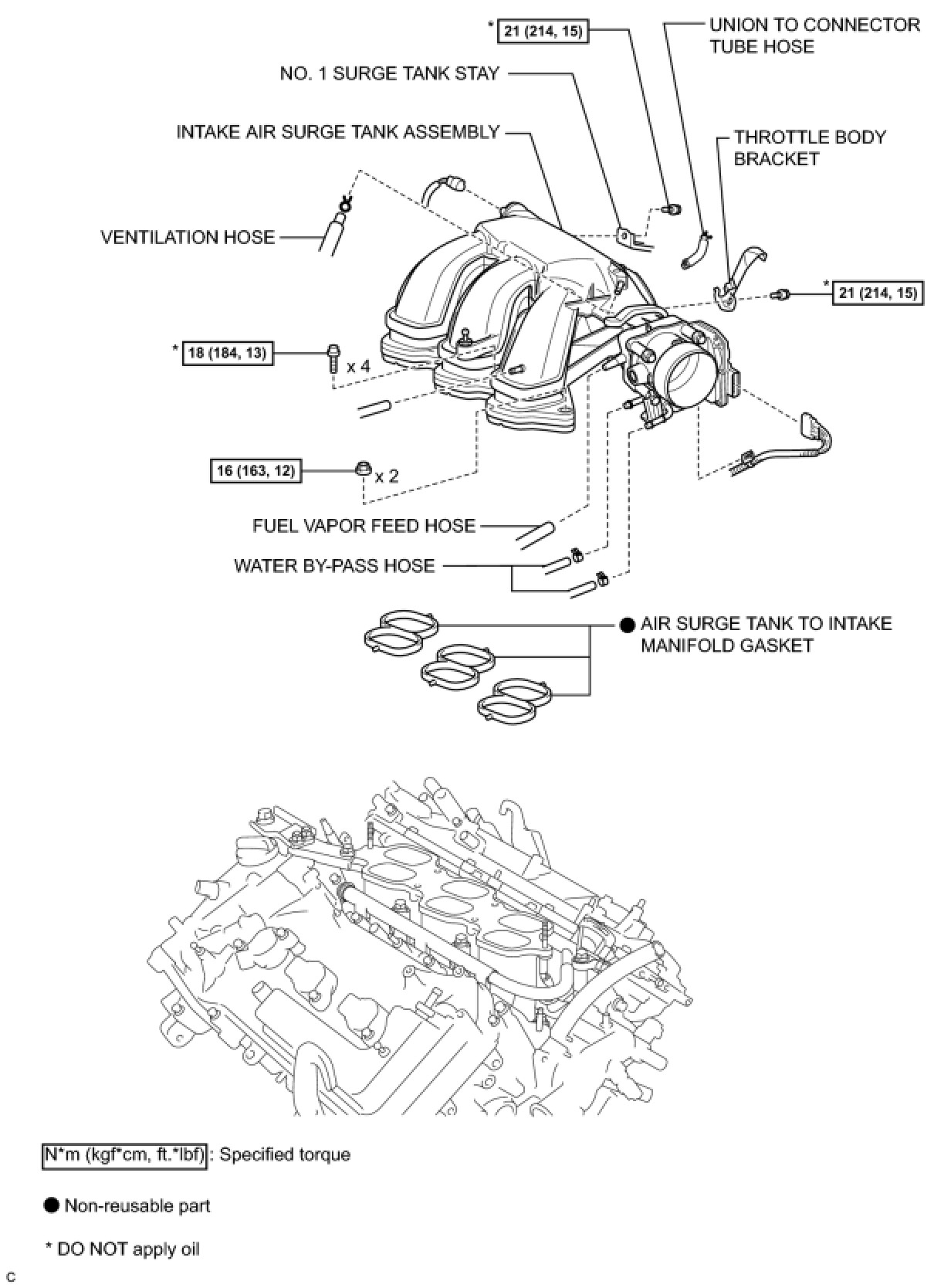 * 21 (214, 15)

UNION TO CONNECTOR TUBE HOSE

NO. 1 SURGE TANK STAY

INTAKE AIR SURGE TANK ASSEMBLY

THROTTLE BODY BRACKET

VENTILATION HOSE

* 21 (214, 15)

* 18 (184, 13)

x 4

16 (163, 12)

x 2

FUEL VAPOR FEED HOSE

WATER BY-PASS HOSE

● AIR SURGE TANK TO INTAKE MANIFOLD GASKET

N*m (kgf*cm, ft.*lbf) : Specified torque

● Non-reusable part

* DO NOT apply oil

C