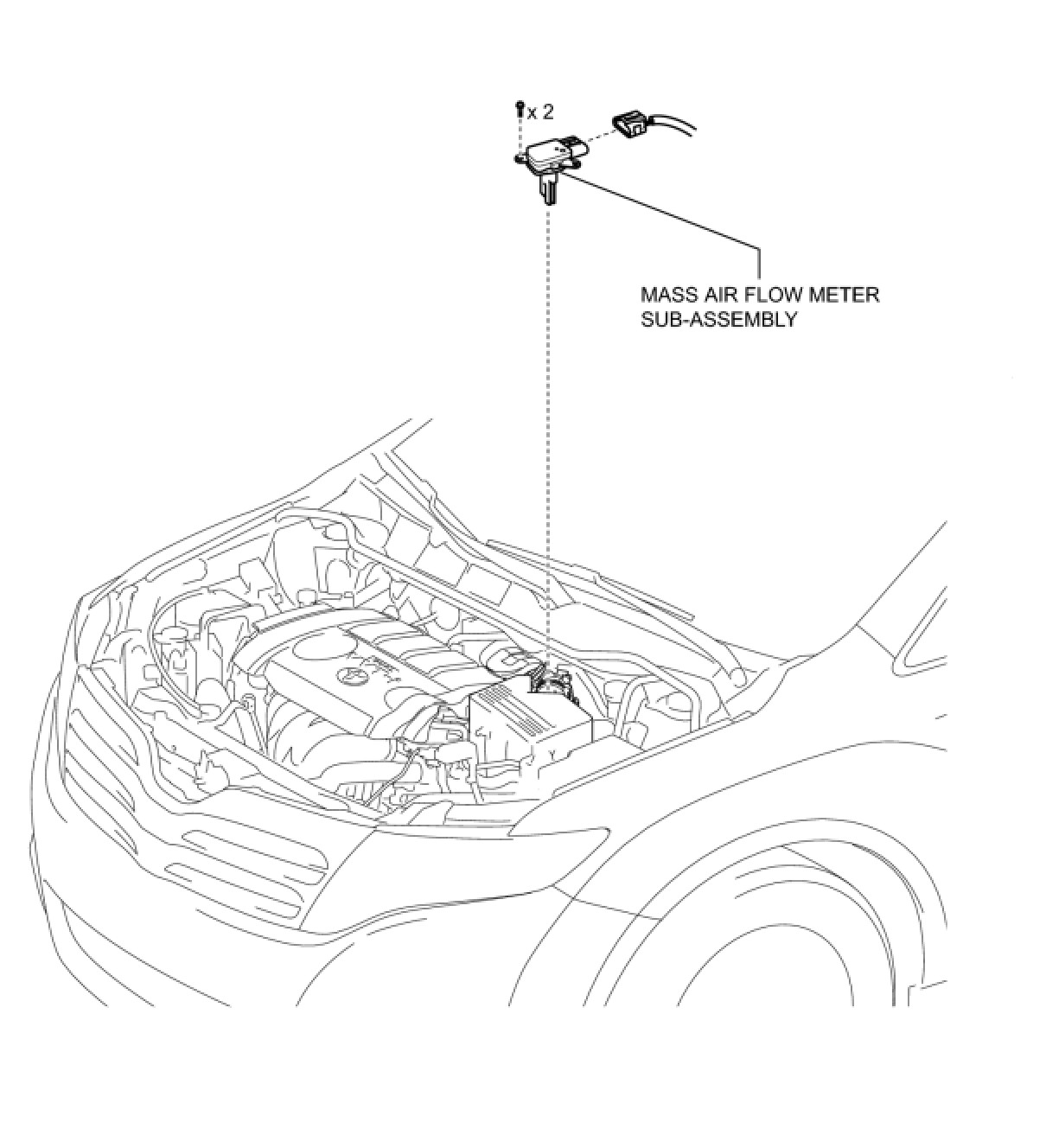 x 2

MASS AIR FLOW METER SUB-ASSEMBLY