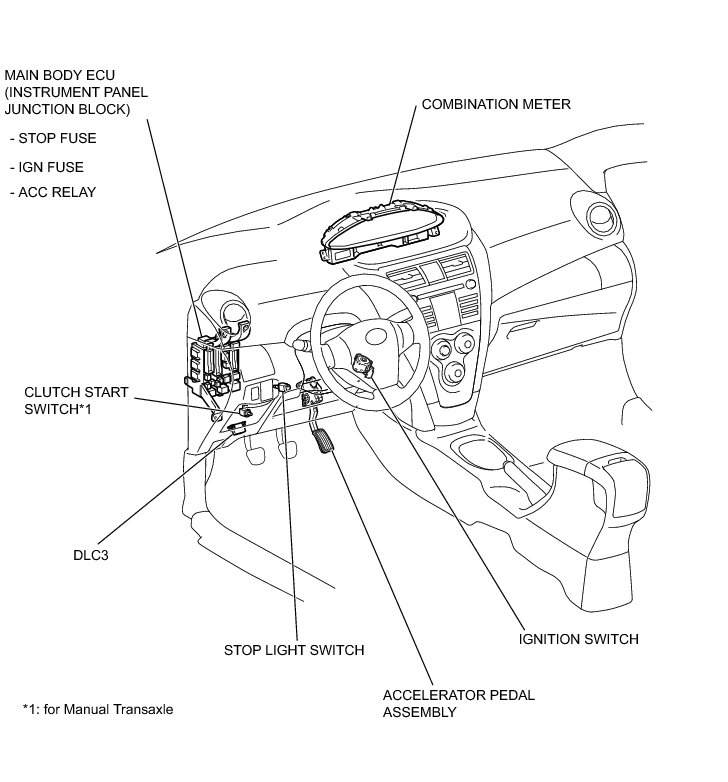 MAIN BODY ECU
(INSTRUMENT PANEL
JUNCTION BLOCK)

- STOP FUSE

- IGN FUSE

- ACC RELAY

COMBINATION METER

CLUTCH START
SWITCH*1

DLC3

STOP LIGHT SWITCH

IGNITION SWITCH

ACCELERATOR PEDAL
ASSEMBLY

*1: for Manual Transaxle