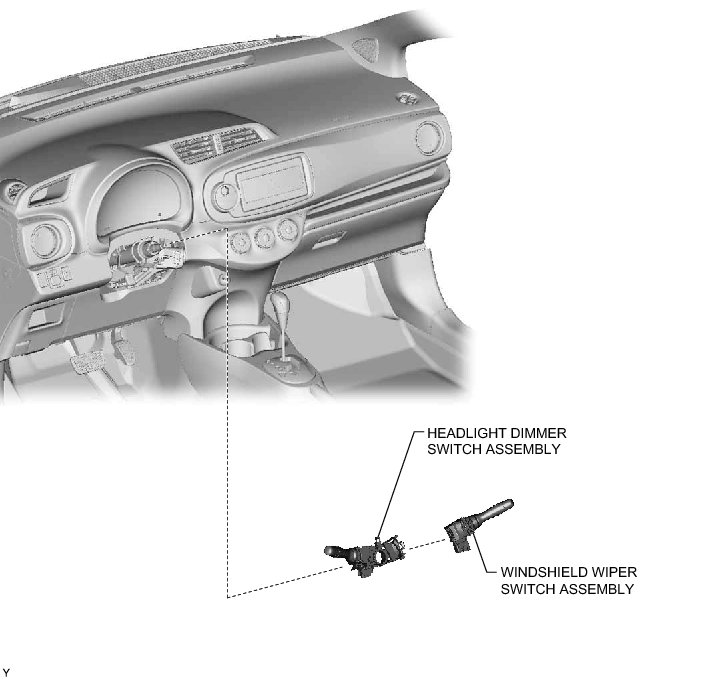 HEADLIGHT DIMMER SWITCH ASSEMBLY

WINDSHIELD WIPER SWITCH ASSEMBLY

Y