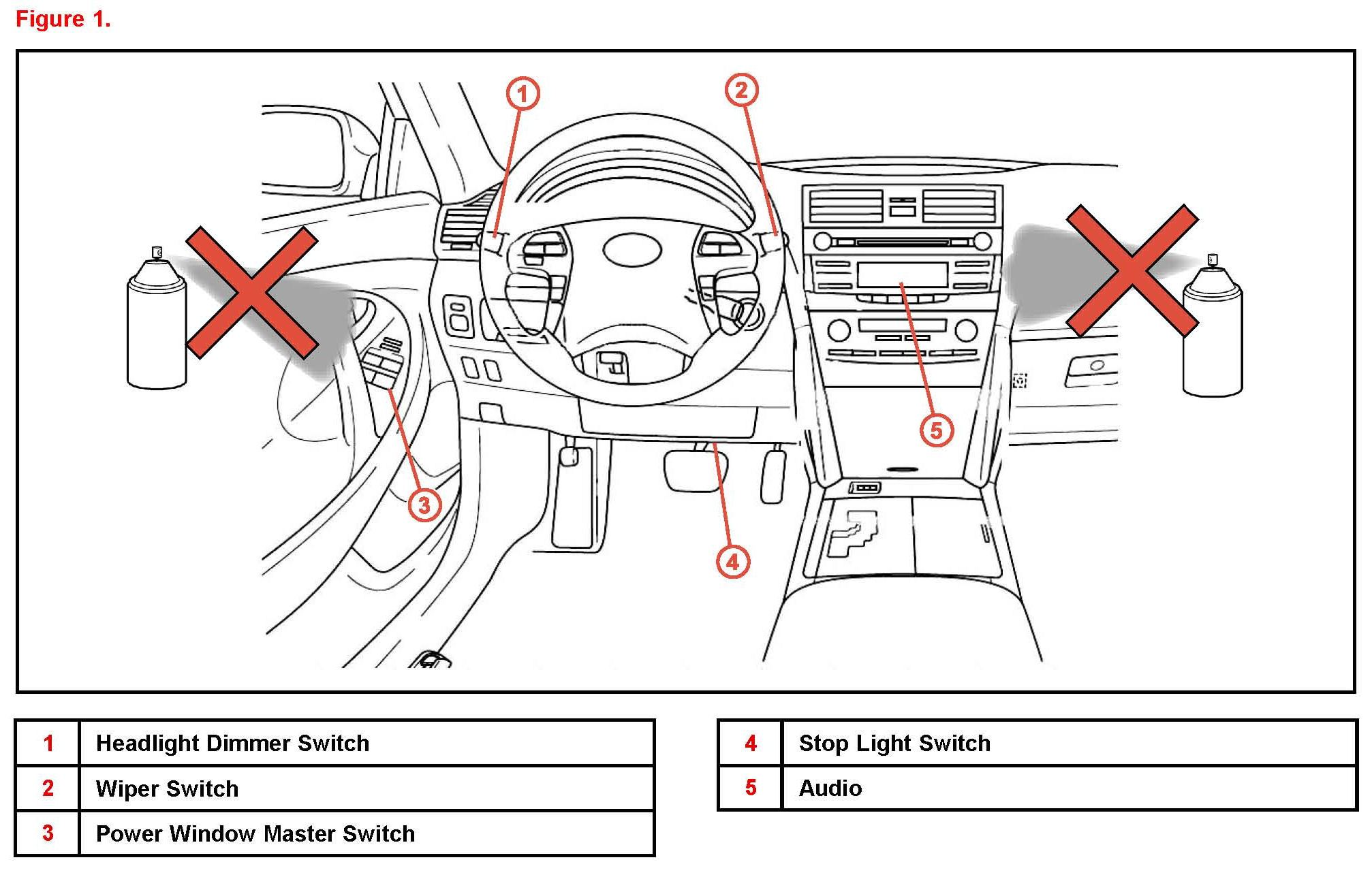 Figure 1.

1
2
3
4
5

| 1 | Headlight Dimmer Switch |
|---|---|
| 2 | Wiper Switch |
| 3 | Power Window Master Switch |

| 4 | Stop Light Switch |
|---|---|
| 5 | Audio |