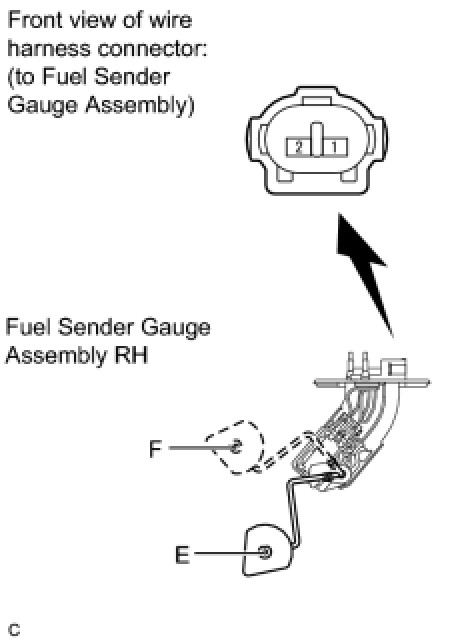 Front view of wire harness connector:
(to Fuel Sender Gauge Assembly)

2
1

Fuel Sender Gauge Assembly RH

F

E

C