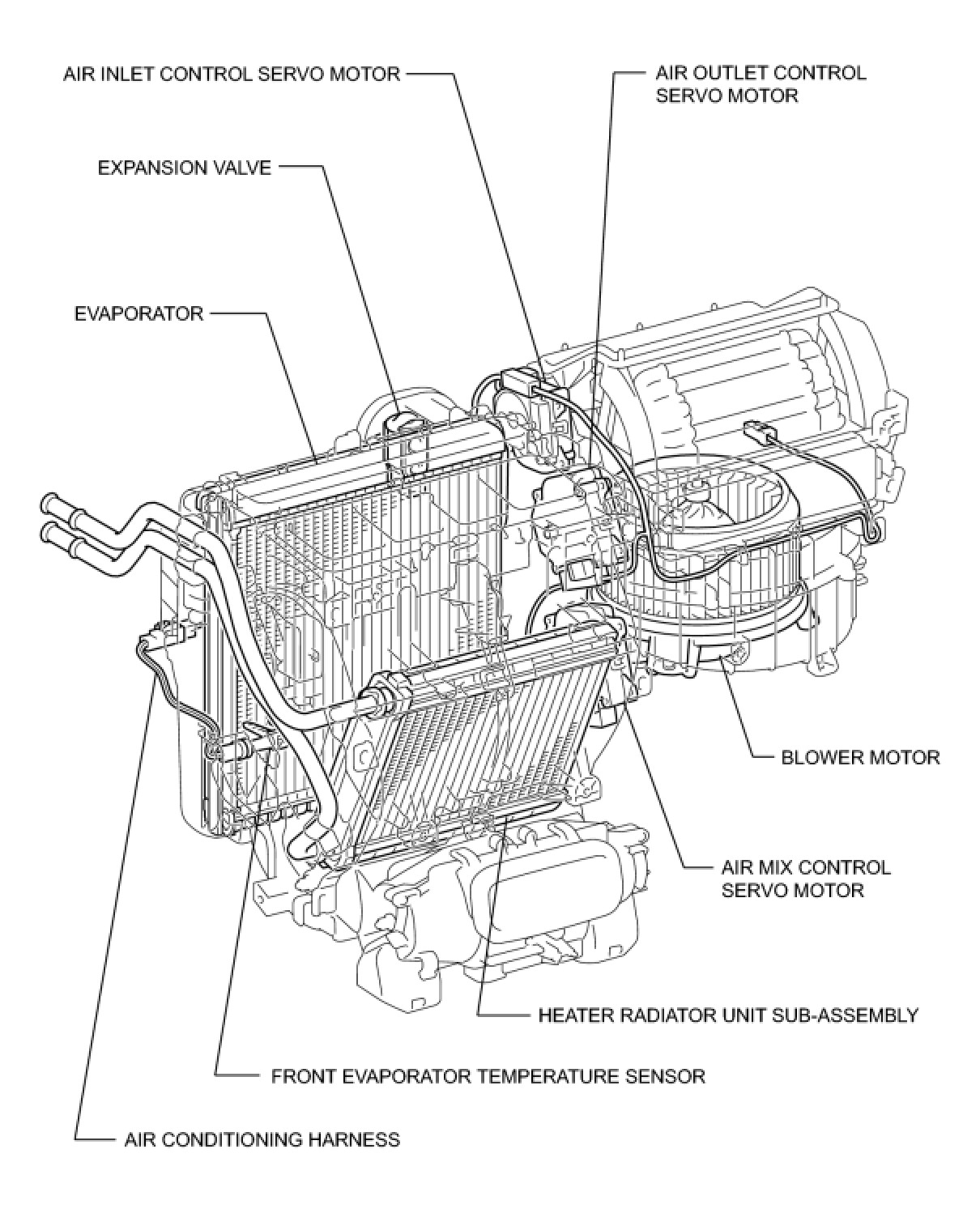 AIR INLET CONTROL SERVO MOTOR

AIR OUTLET CONTROL SERVO MOTOR

EXPANSION VALVE

EVAPORATOR

BLOWER MOTOR

AIR MIX CONTROL SERVO MOTOR

HEATER RADIATOR UNIT SUB-ASSEMBLY

FRONT EVAPORATOR TEMPERATURE SENSOR

AIR CONDITIONING HARNESS