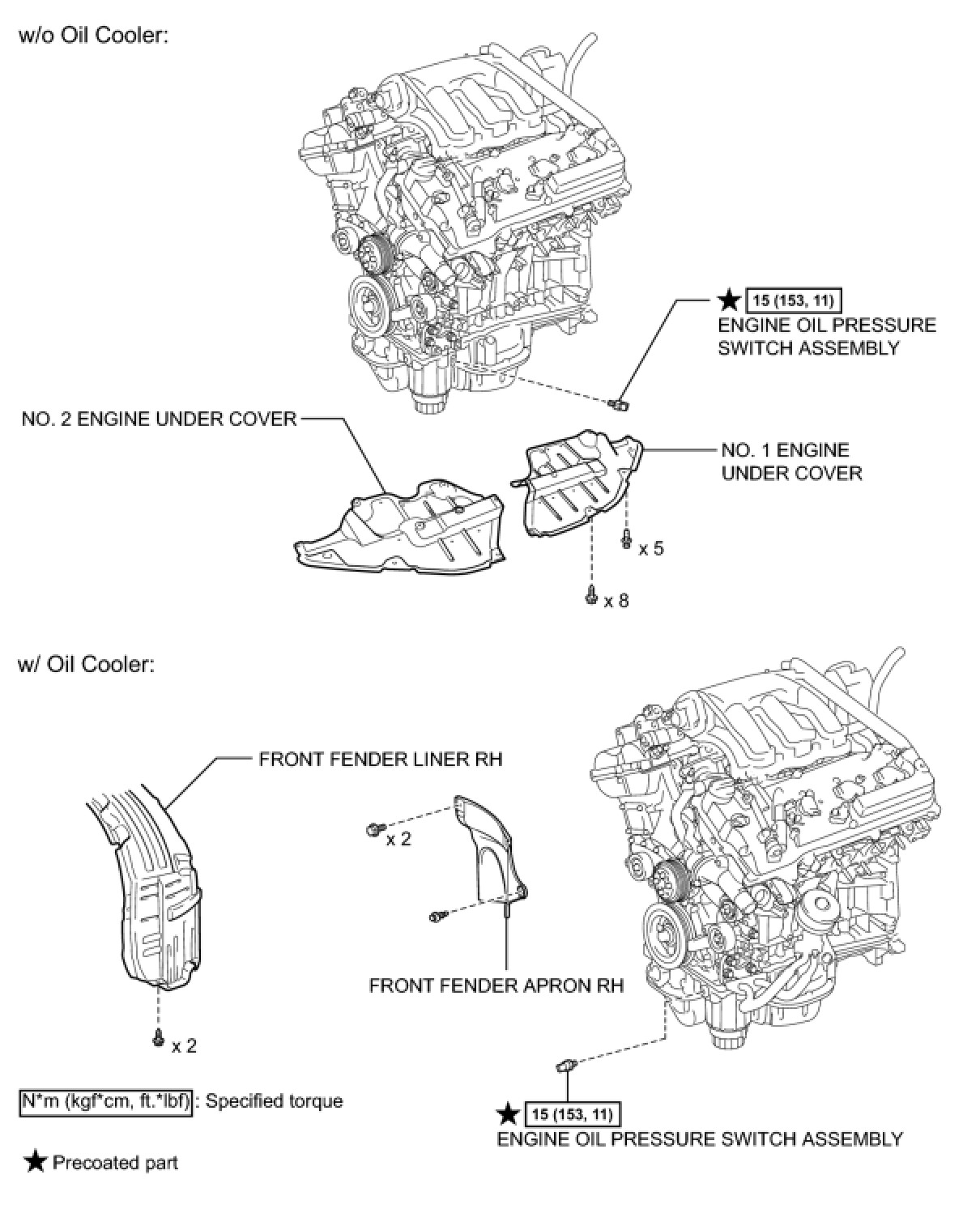 w/o Oil Cooler:

★ 15 (153, 11)
ENGINE OIL PRESSURE SWITCH ASSEMBLY

NO. 2 ENGINE UNDER COVER

NO. 1 ENGINE UNDER COVER

x 5

x 8

w/ Oil Cooler:

FRONT FENDER LINER RH

x 2

FRONT FENDER APRON RH

x 2

★ 15 (153, 11)
ENGINE OIL PRESSURE SWITCH ASSEMBLY

N*m (kgf*cm, ft.*lbf) : Specified torque

★ Precoated part