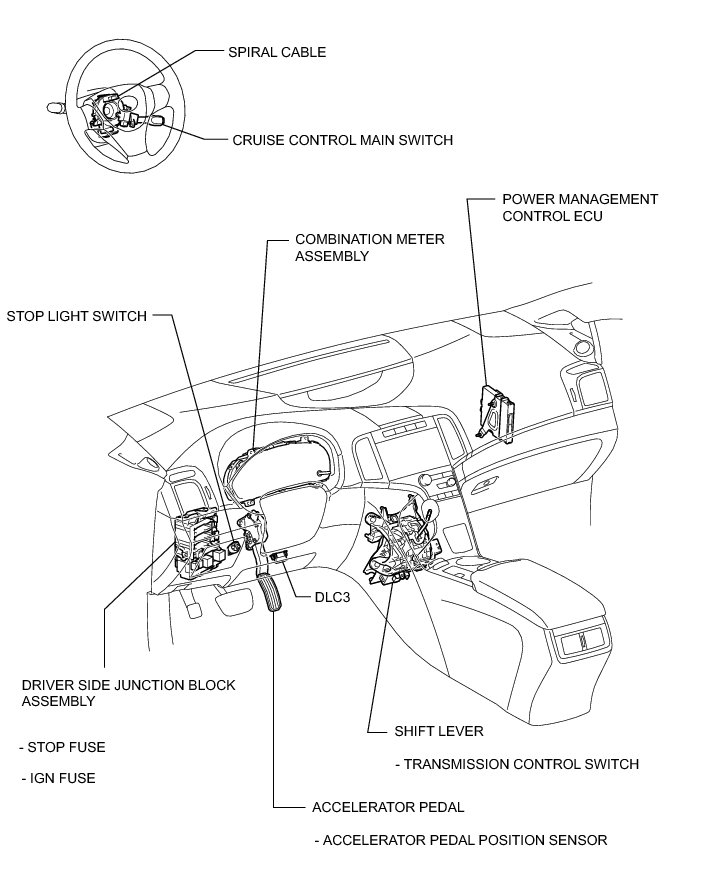 SPIRAL CABLE

CRUISE CONTROL MAIN SWITCH

POWER MANAGEMENT CONTROL ECU

COMBINATION METER ASSEMBLY

STOP LIGHT SWITCH

DLC3

DRIVER SIDE JUNCTION BLOCK ASSEMBLY

- STOP FUSE

- IGN FUSE

SHIFT LEVER

- TRANSMISSION CONTROL SWITCH

ACCELERATOR PEDAL

- ACCELERATOR PEDAL POSITION SENSOR