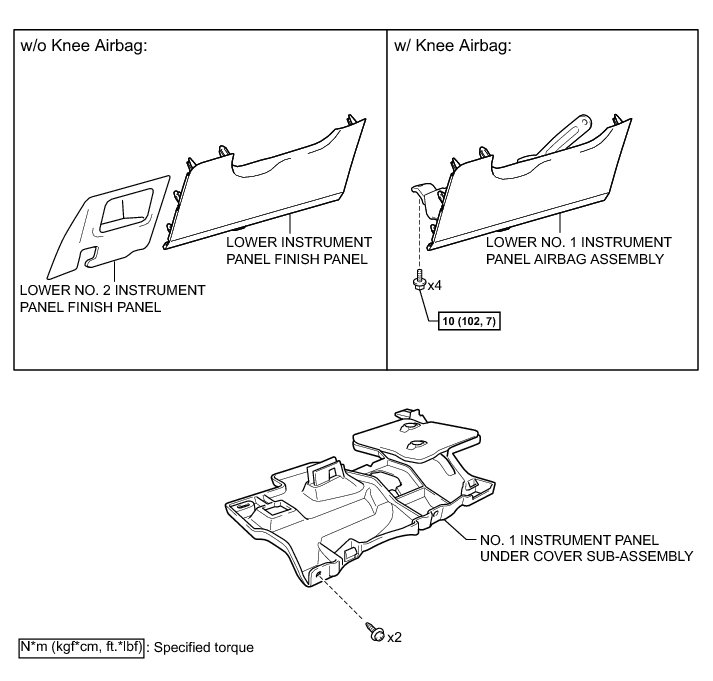 w/o Knee Airbag:

LOWER INSTRUMENT PANEL FINISH PANEL

LOWER NO. 2 INSTRUMENT PANEL FINISH PANEL

w/ Knee Airbag:

LOWER NO. 1 INSTRUMENT PANEL AIRBAG ASSEMBLY

x4

10 (102, 7)

NO. 1 INSTRUMENT PANEL UNDER COVER SUB-ASSEMBLY

x2

N*m (kgf*cm, ft.*lbf) : Specified torque