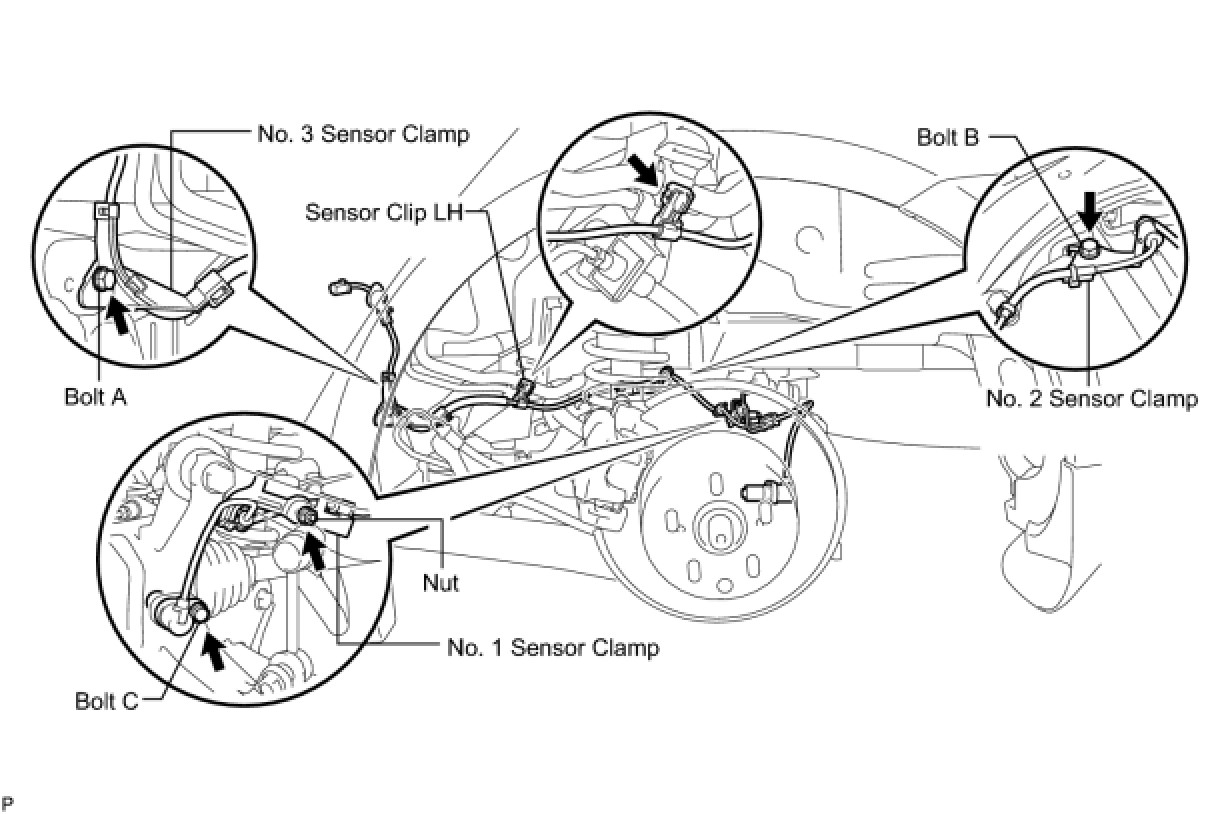 No. 3 Sensor Clamp

Sensor Clip LH

Bolt B

Bolt A

No. 2 Sensor Clamp

Nut

No. 1 Sensor Clamp

Bolt C

P