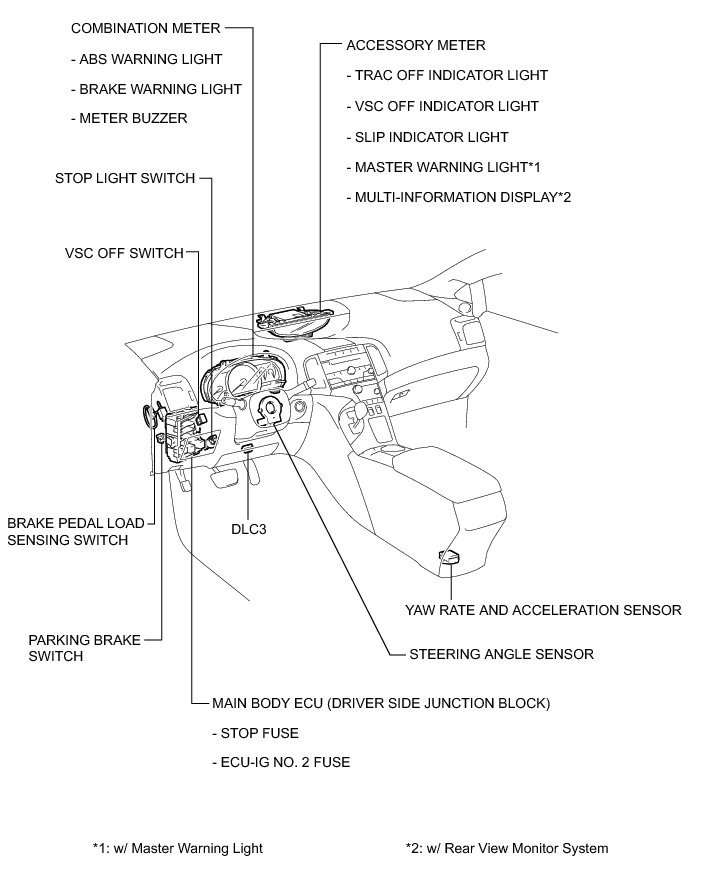 COMBINATION METER

- ABS WARNING LIGHT

- BRAKE WARNING LIGHT

- METER BUZZER

ACCESSORY METER

- TRAC OFF INDICATOR LIGHT

- VSC OFF INDICATOR LIGHT

- SLIP INDICATOR LIGHT

- MASTER WARNING LIGHT*1

- MULTI-INFORMATION DISPLAY*2

STOP LIGHT SWITCH

VSC OFF SWITCH

BRAKE PEDAL LOAD SENSING SWITCH

DLC3

YAW RATE AND ACCELERATION SENSOR

PARKING BRAKE SWITCH

STEERING ANGLE SENSOR

MAIN BODY ECU (DRIVER SIDE JUNCTION BLOCK)

- STOP FUSE

- ECU-IG NO. 2 FUSE

*1: w/ Master Warning Light

*2: w/ Rear View Monitor System