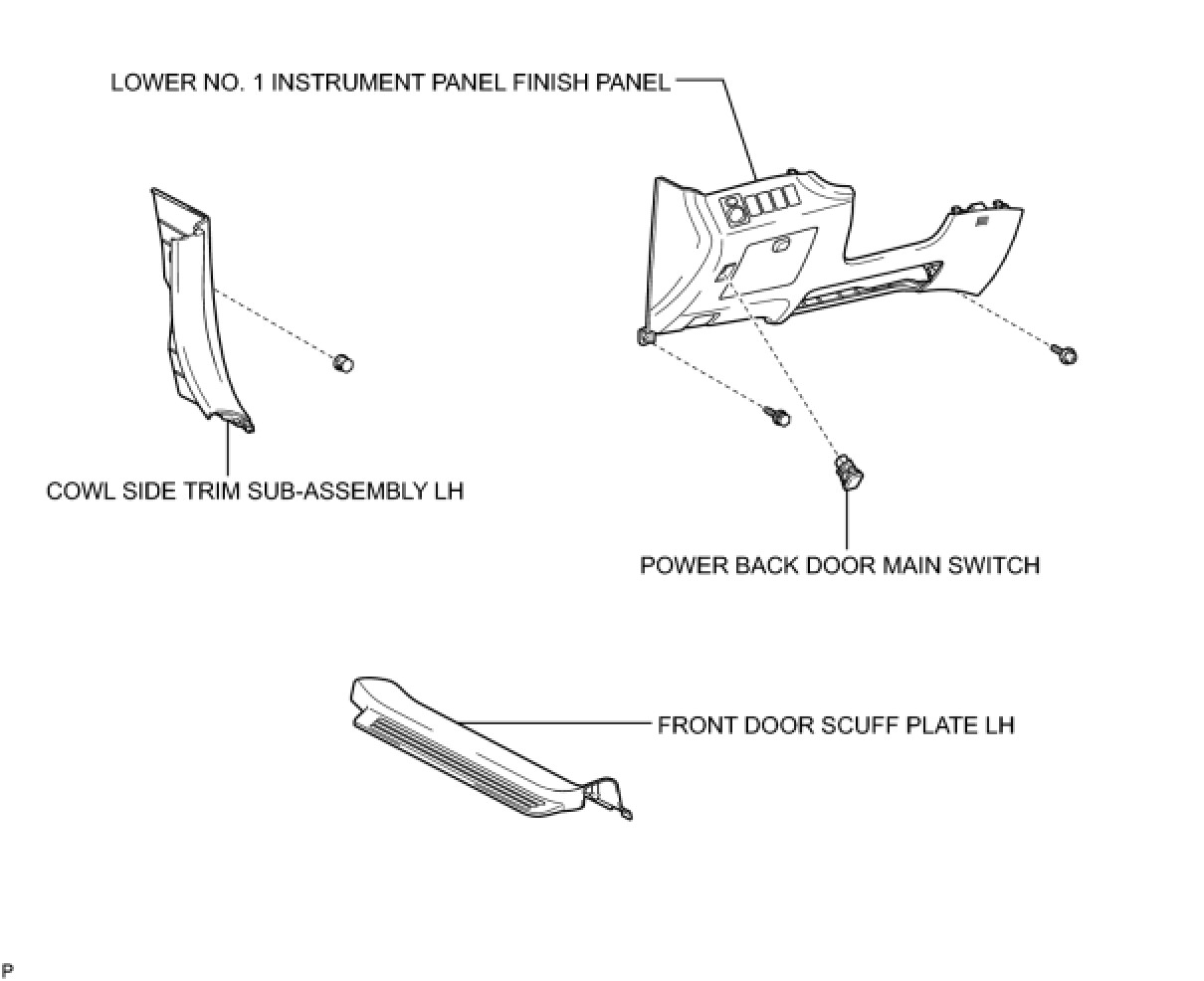 LOWER NO. 1 INSTRUMENT PANEL FINISH PANEL

COWL SIDE TRIM SUB-ASSEMBLY LH

POWER BACK DOOR MAIN SWITCH

FRONT DOOR SCUFF PLATE LH

P