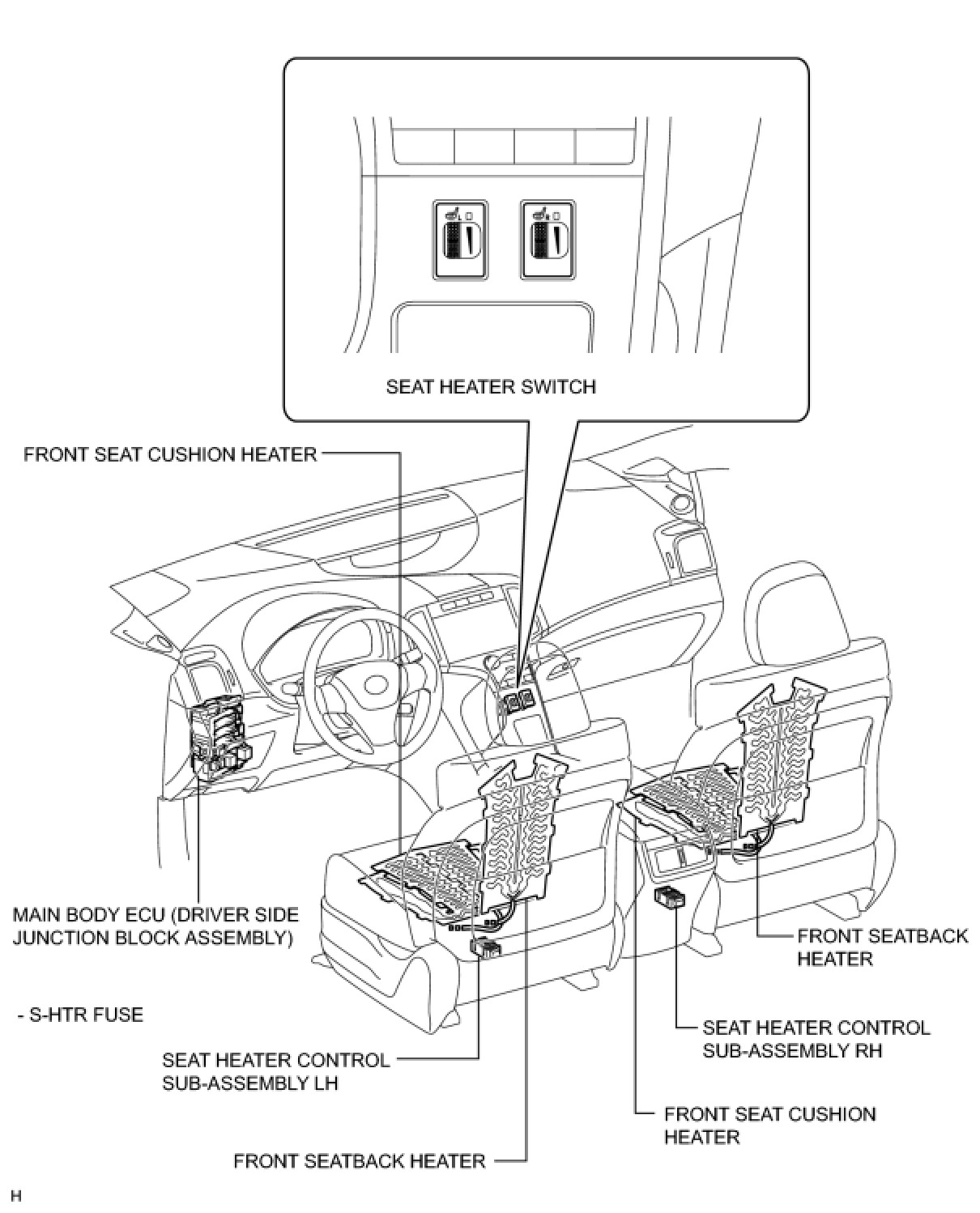 SEAT HEATER SWITCH

FRONT SEAT CUSHION HEATER

MAIN BODY ECU (DRIVER SIDE JUNCTION BLOCK ASSEMBLY)

- S-HTR FUSE

SEAT HEATER CONTROL SUB-ASSEMBLY LH

FRONT SEATBACK HEATER

FRONT SEATBACK HEATER

SEAT HEATER CONTROL SUB-ASSEMBLY RH

FRONT SEAT CUSHION HEATER

H